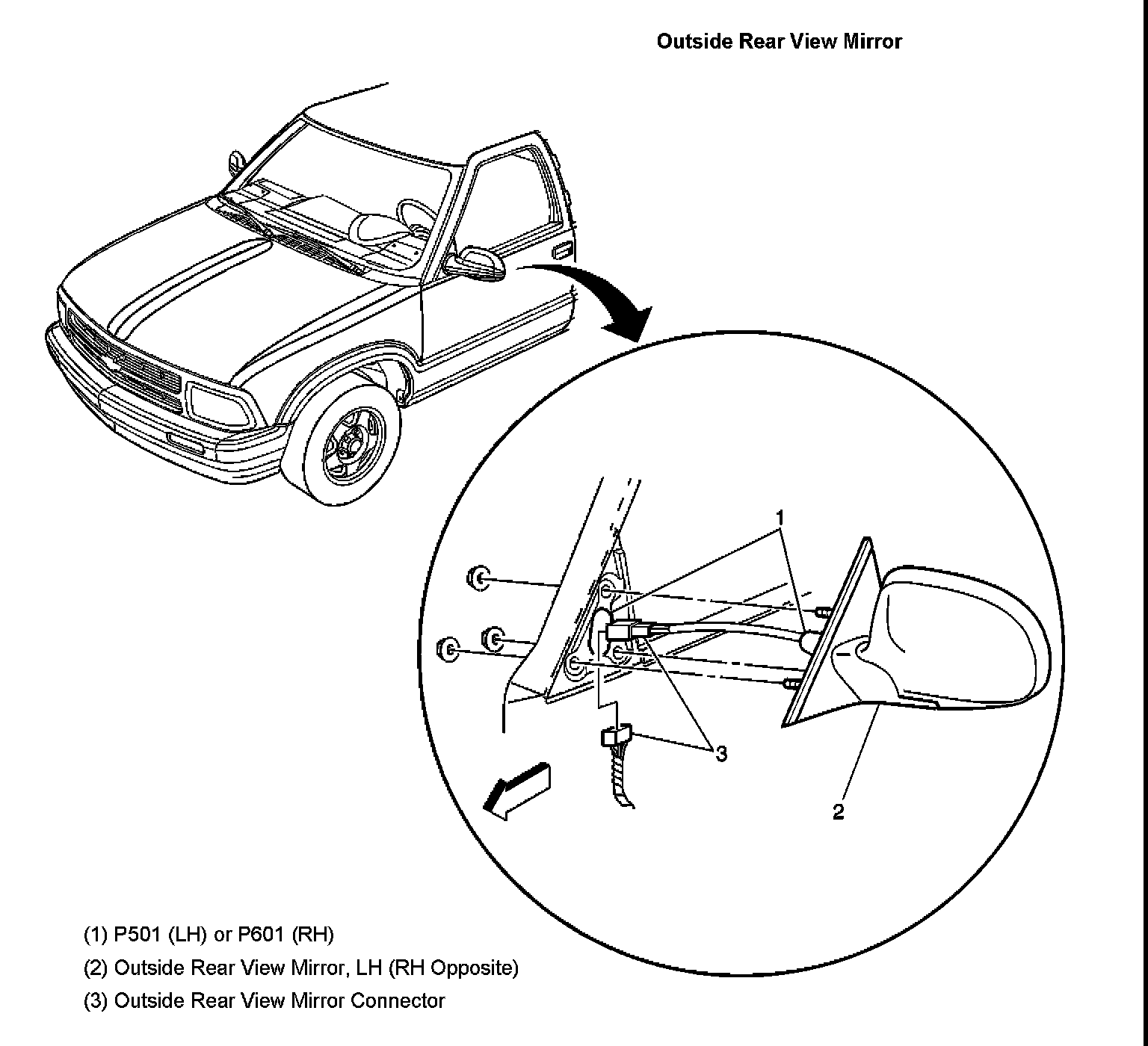 Outside Rear View Mirror

1

3

2

(1) P501 (LH) or P601 (RH)

(2) Outside Rear View Mirror, LH (RH Opposite)

(3) Outside Rear View Mirror Connector