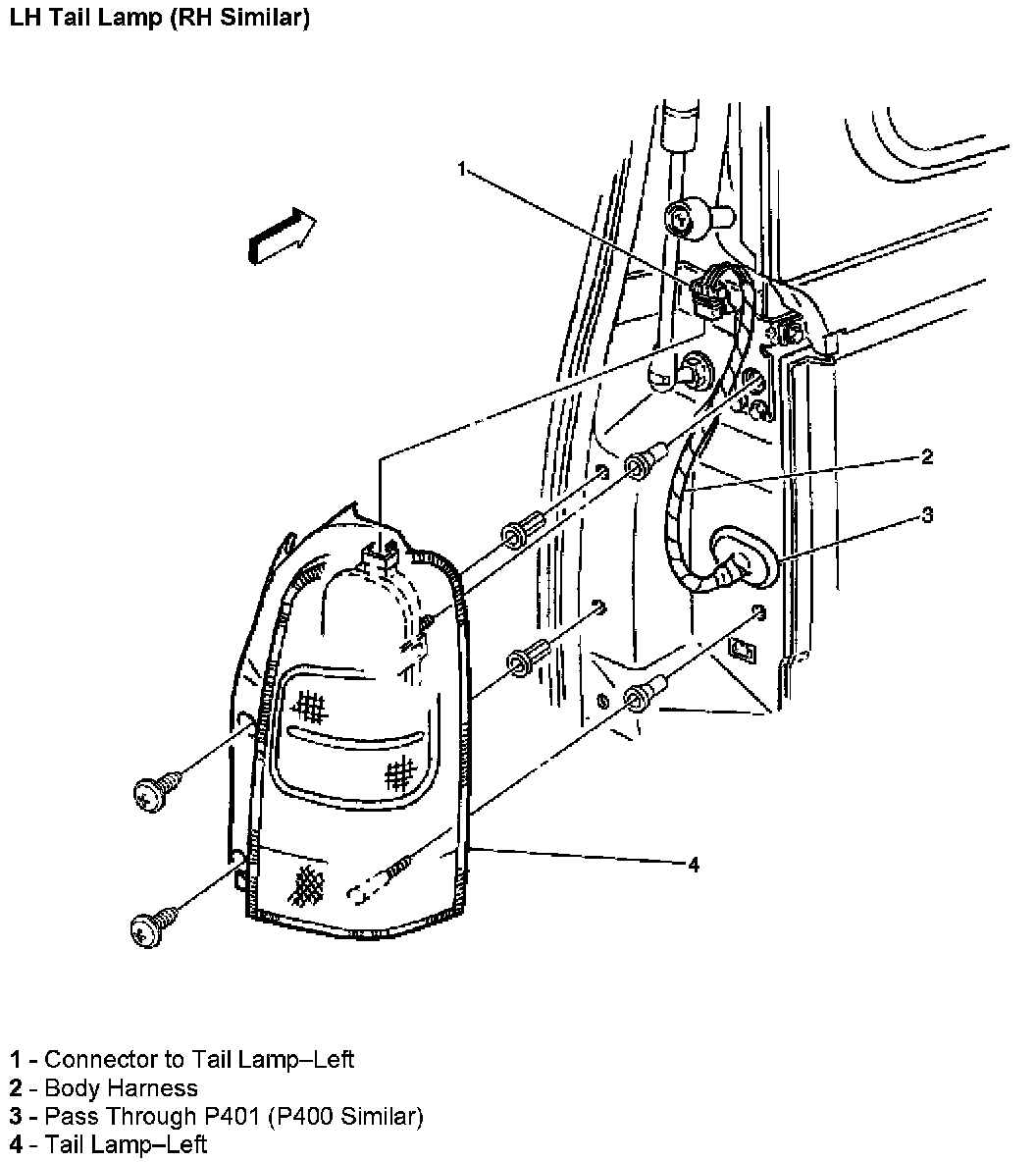 LH Tail Lamp (RH Similar)

1

2

3

4

1 - Connector to Tail Lamp–Left
2 - Body Harness
3 - Pass Through P401 (P400 Similar)
4 - Tail Lamp–Left