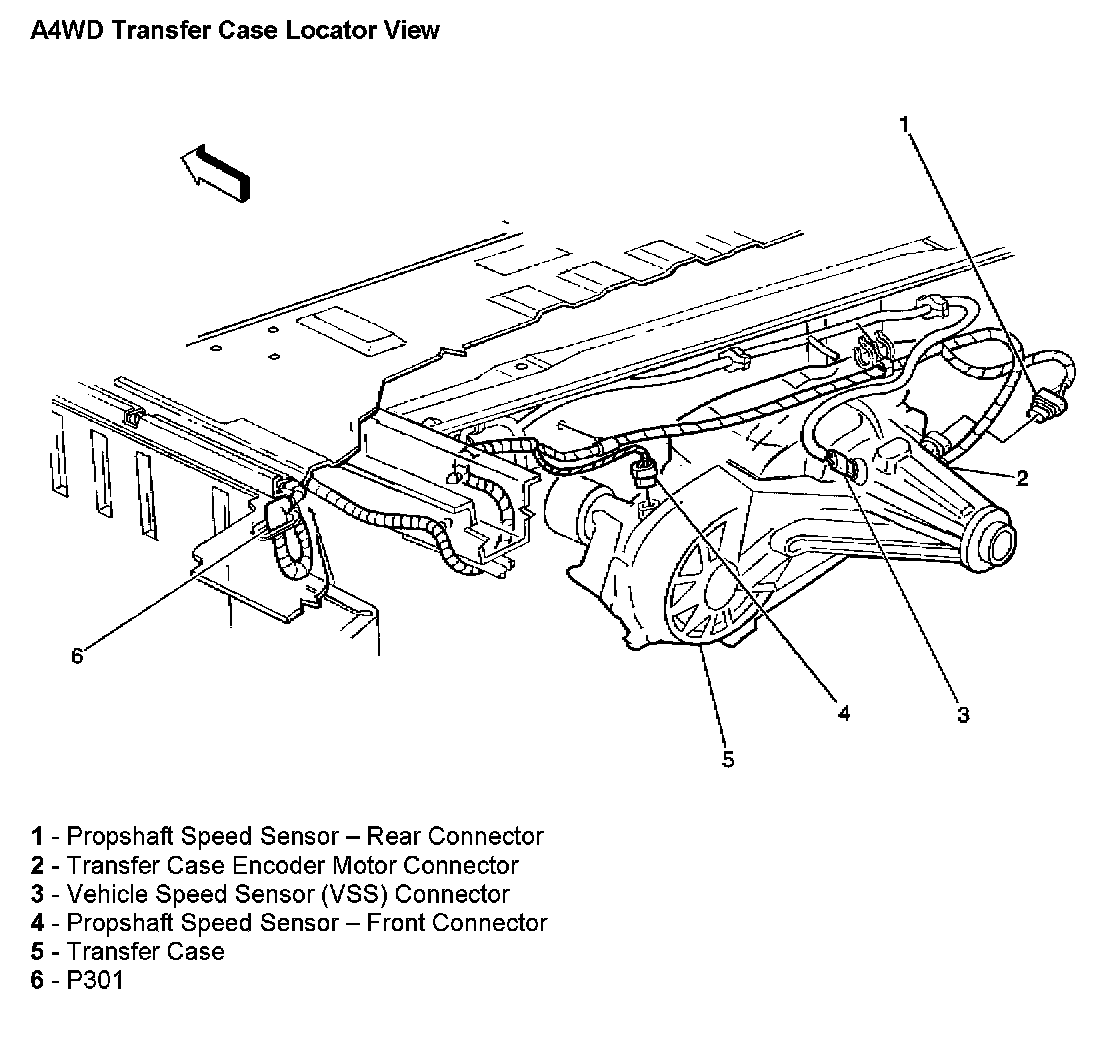 A4WD Transfer Case Locator View

1

2

6

4

3

5

1 - Propshaft Speed Sensor – Rear Connector
2 - Transfer Case Encoder Motor Connector
3 - Vehicle Speed Sensor (VSS) Connector
4 - Propshaft Speed Sensor – Front Connector
5 - Transfer Case
6 - P301