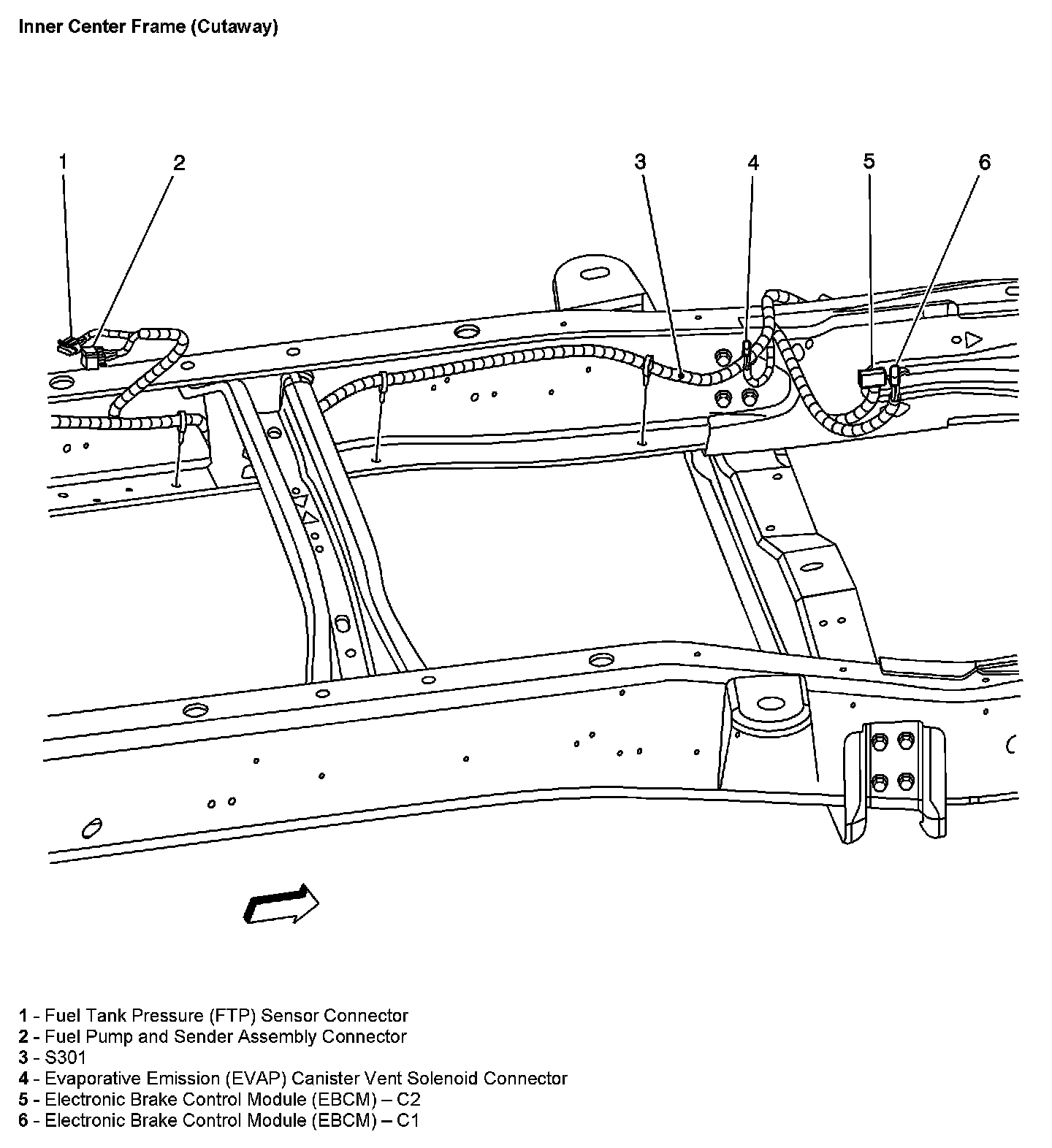 Inner Center Frame (Cutaway)

1

2

3

4

5

6

1 - Fuel Tank Pressure (FTP) Sensor Connector
2 - Fuel Pump and Sender Assembly Connector
3 - S301
4 - Evaporative Emission (EVAP) Canister Vent Solenoid Connector
5 - Electronic Brake Control Module (EBCM) – C2
6 - Electronic Brake Control Module (EBCM) – C1