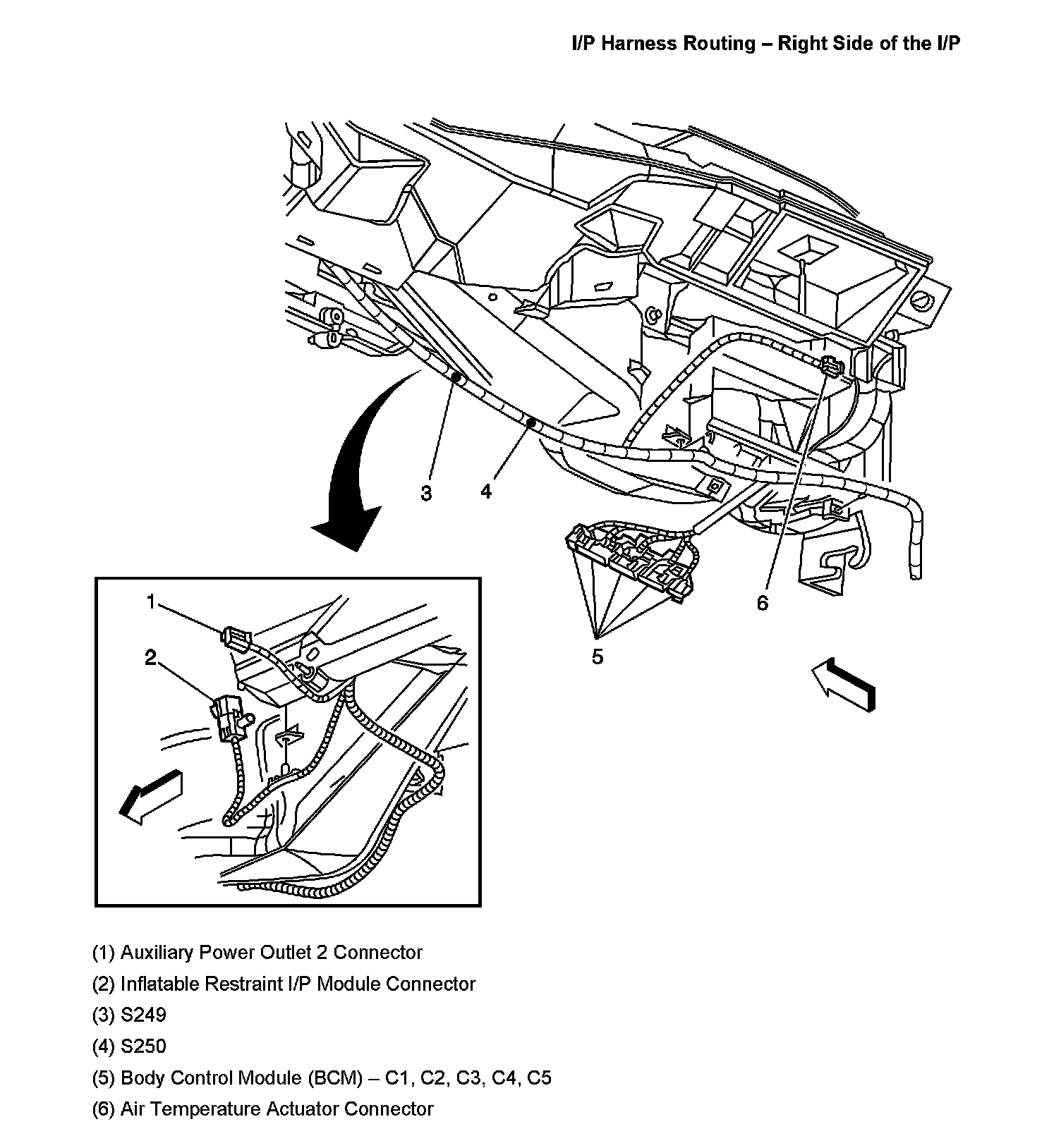 I/P Harness Routing – Right Side of the I/P

3
4
6
5
1
2

(1) Auxiliary Power Outlet 2 Connector

(2) Inflatable Restraint I/P Module Connector

(3) S249

(4) S250

(5) Body Control Module (BCM) – C1, C2, C3, C4, C5

(6) Air Temperature Actuator Connector