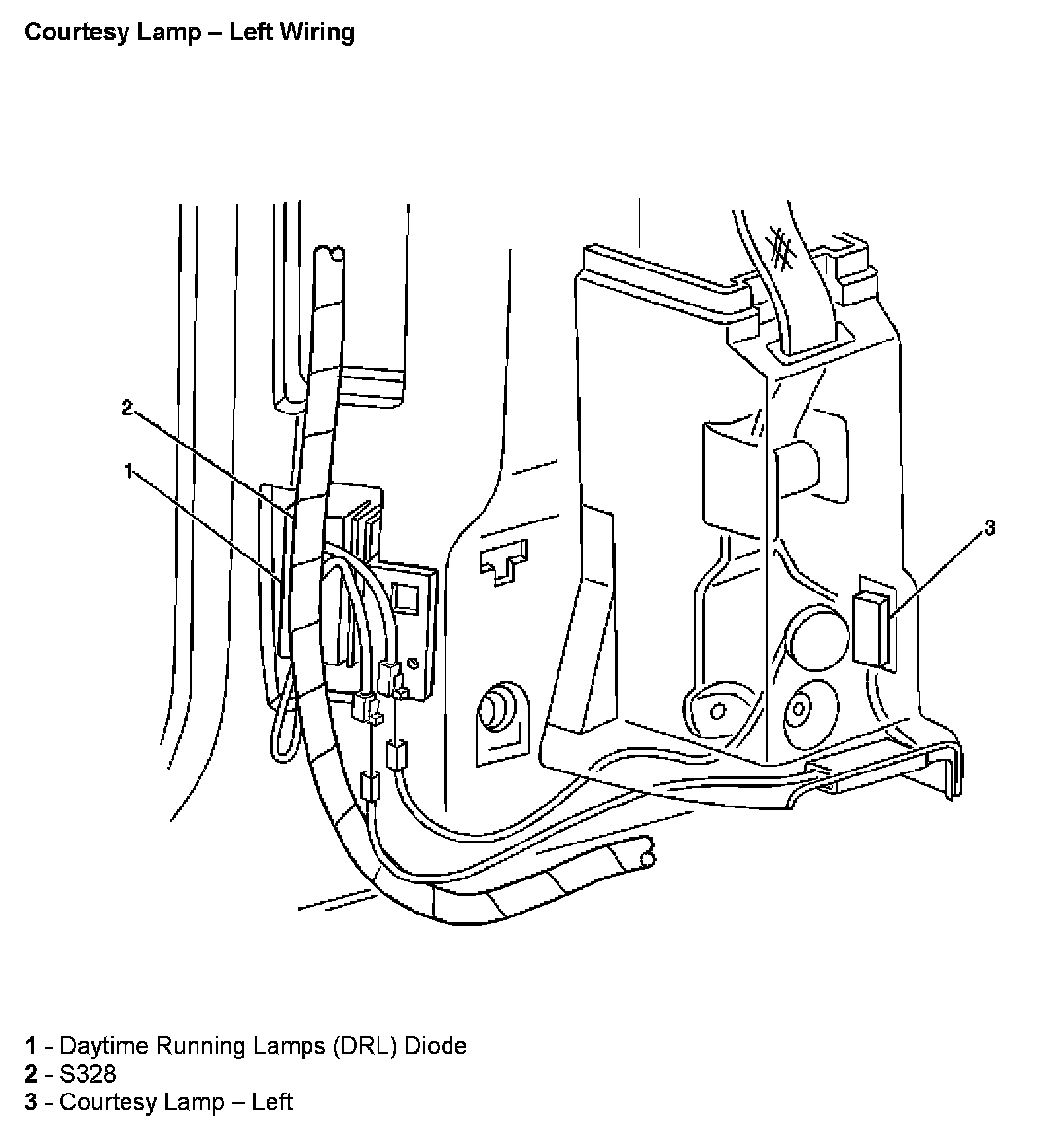 Courtesy Lamp – Left Wiring

2

1

3

1 - Daytime Running Lamps (DRL) Diode
2 - S328
3 - Courtesy Lamp – Left