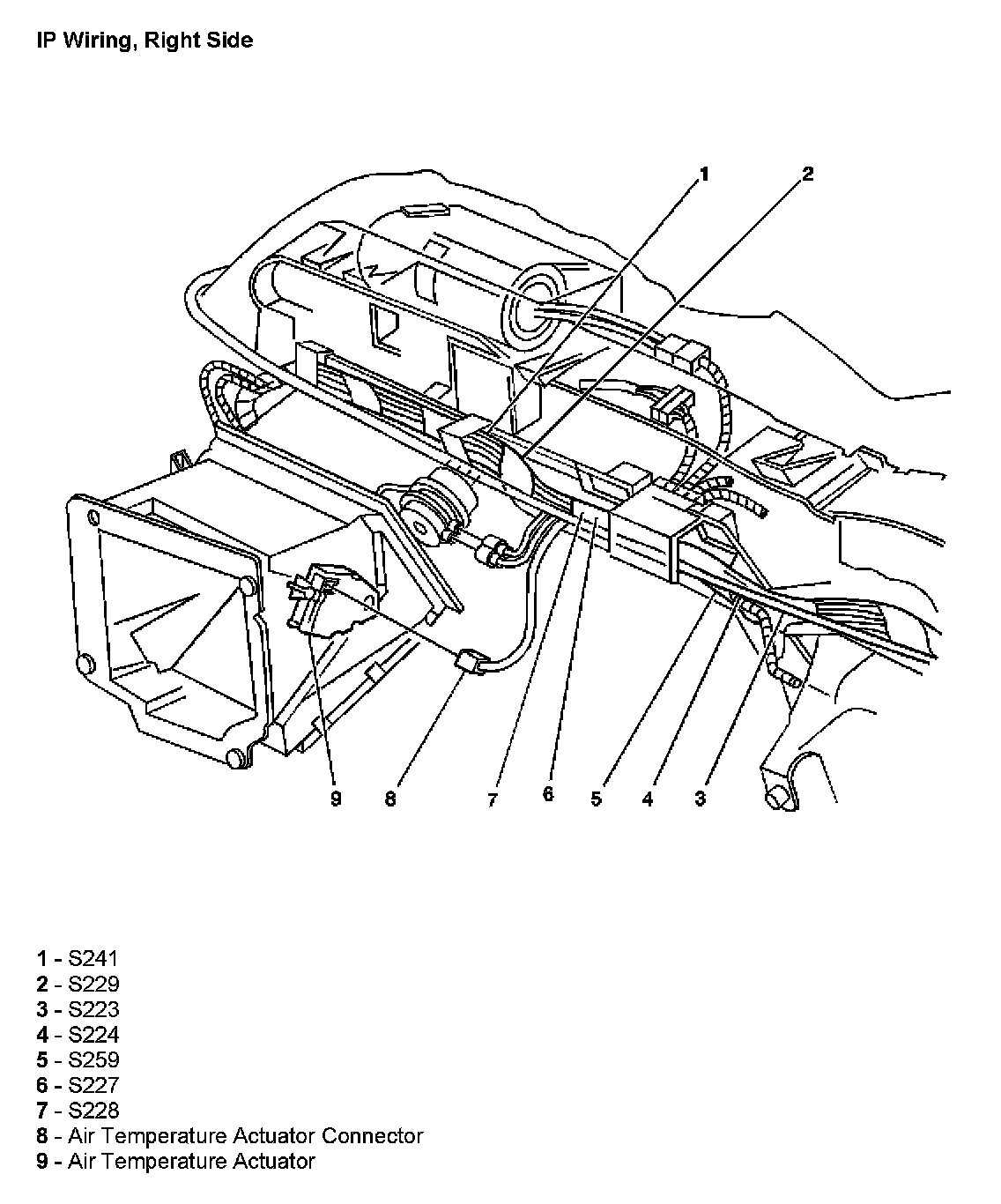 IP Wiring, Right Side

1

2

9

8

7

6

5

4

3

1 - S241
2 - S229
3 - S223
4 - S224
5 - S259
6 - S227
7 - S228
8 - Air Temperature Actuator Connector
9 - Air Temperature Actuator