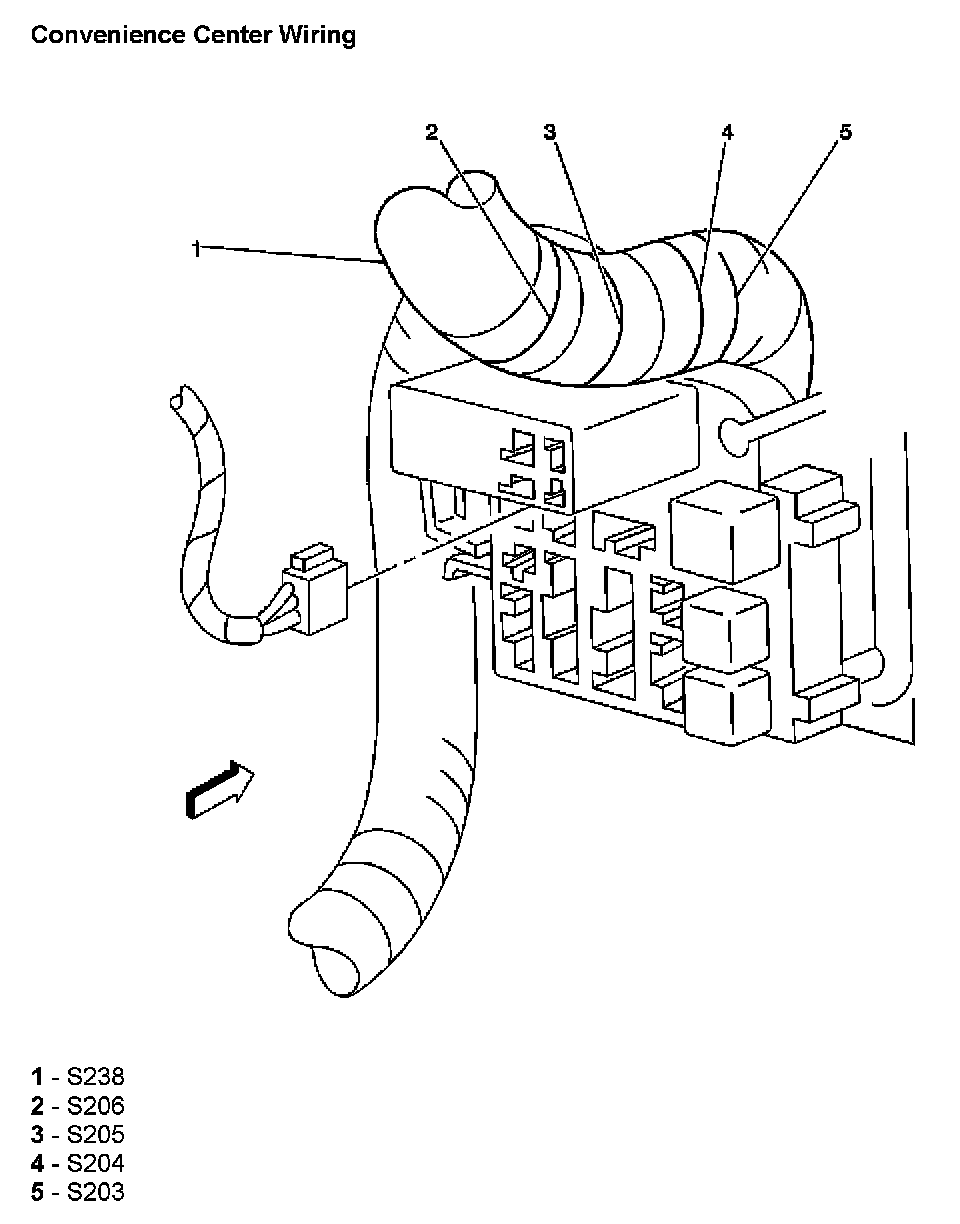 Convenience Center Wiring

2
3
4
5
1

1 - S238
2 - S206
3 - S205
4 - S204
5 - S203