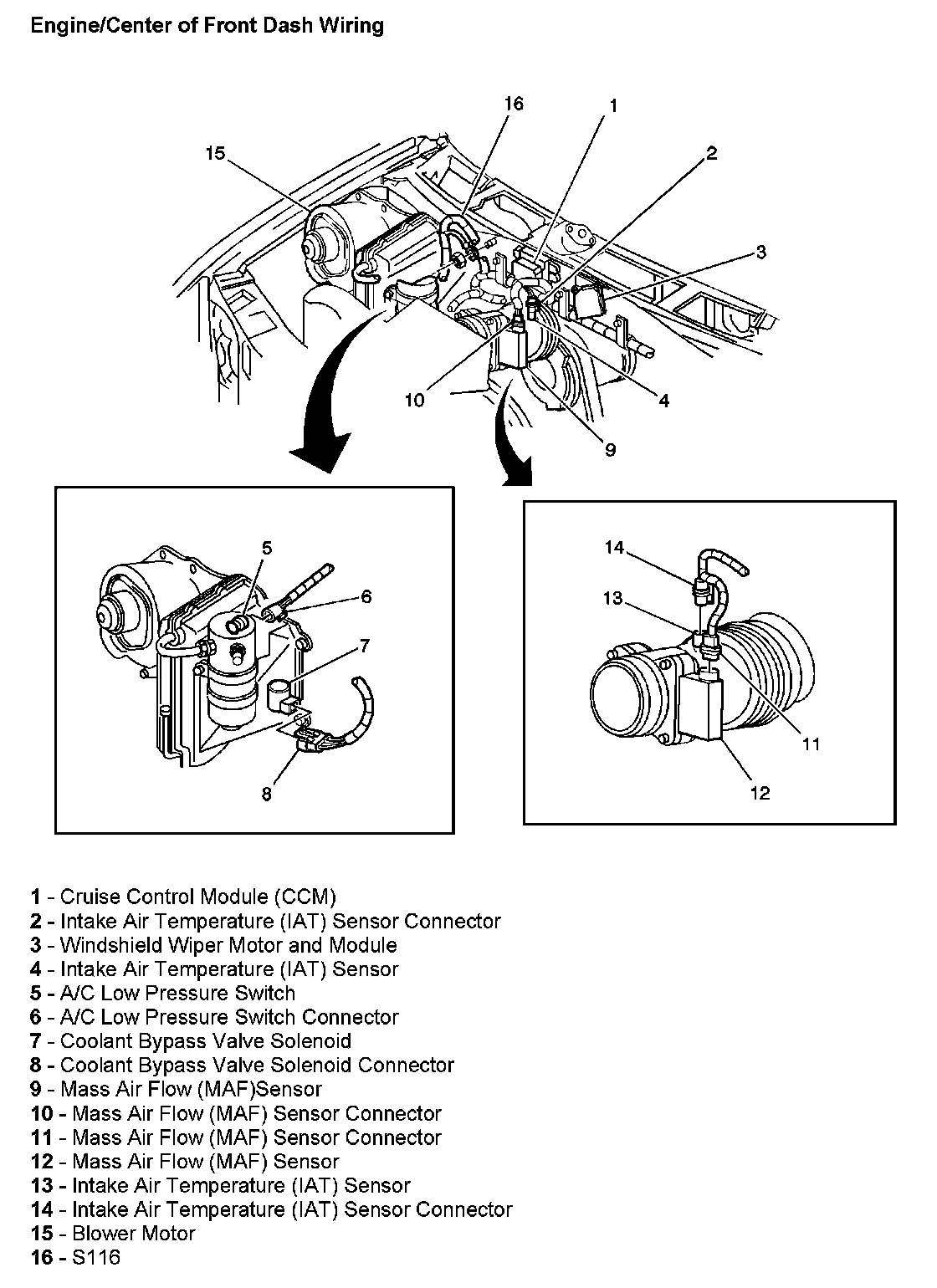 Engine/Center of Front Dash Wiring

16
1
15
2
3
10
4
9

5
6
7
8

14
13
11
12

1 - Cruise Control Module (CCM)
2 - Intake Air Temperature (IAT) Sensor Connector
3 - Windshield Wiper Motor and Module
4 - Intake Air Temperature (IAT) Sensor
5 - A/C Low Pressure Switch
6 - A/C Low Pressure Switch Connector
7 - Coolant Bypass Valve Solenoid
8 - Coolant Bypass Valve Solenoid Connector
9 - Mass Air Flow (MAF)Sensor
10 - Mass Air Flow (MAF) Sensor Connector
11 - Mass Air Flow (MAF) Sensor Connector
12 - Mass Air Flow (MAF) Sensor
13 - Intake Air Temperature (IAT) Sensor
14 - Intake Air Temperature (IAT) Sensor Connector
15 - Blower Motor
16 - S116