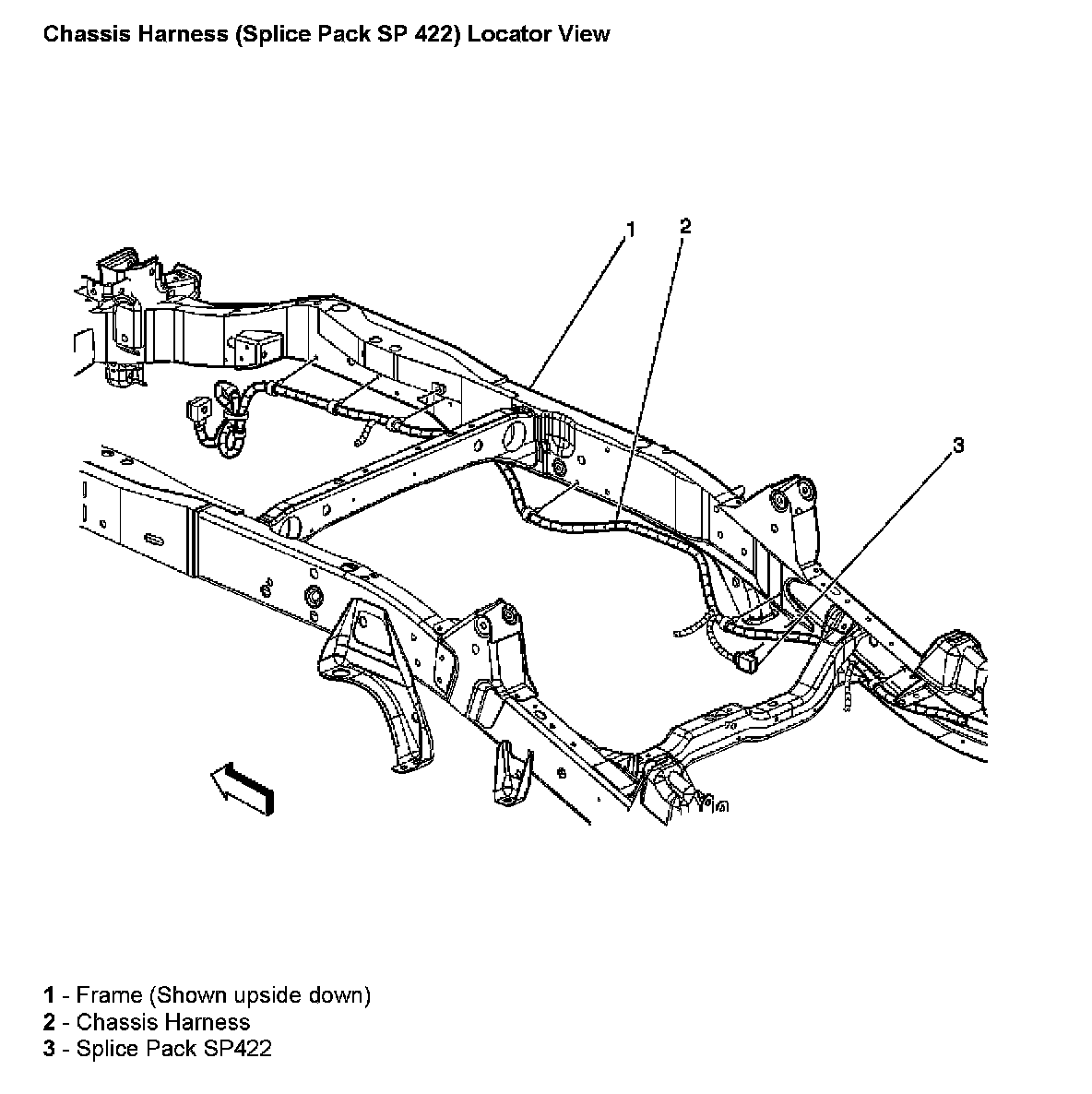 Chassis Harness (Splice Pack SP 422) Locator View

1
2
3

1 - Frame (Shown upside down)
2 - Chassis Harness
3 - Splice Pack SP422