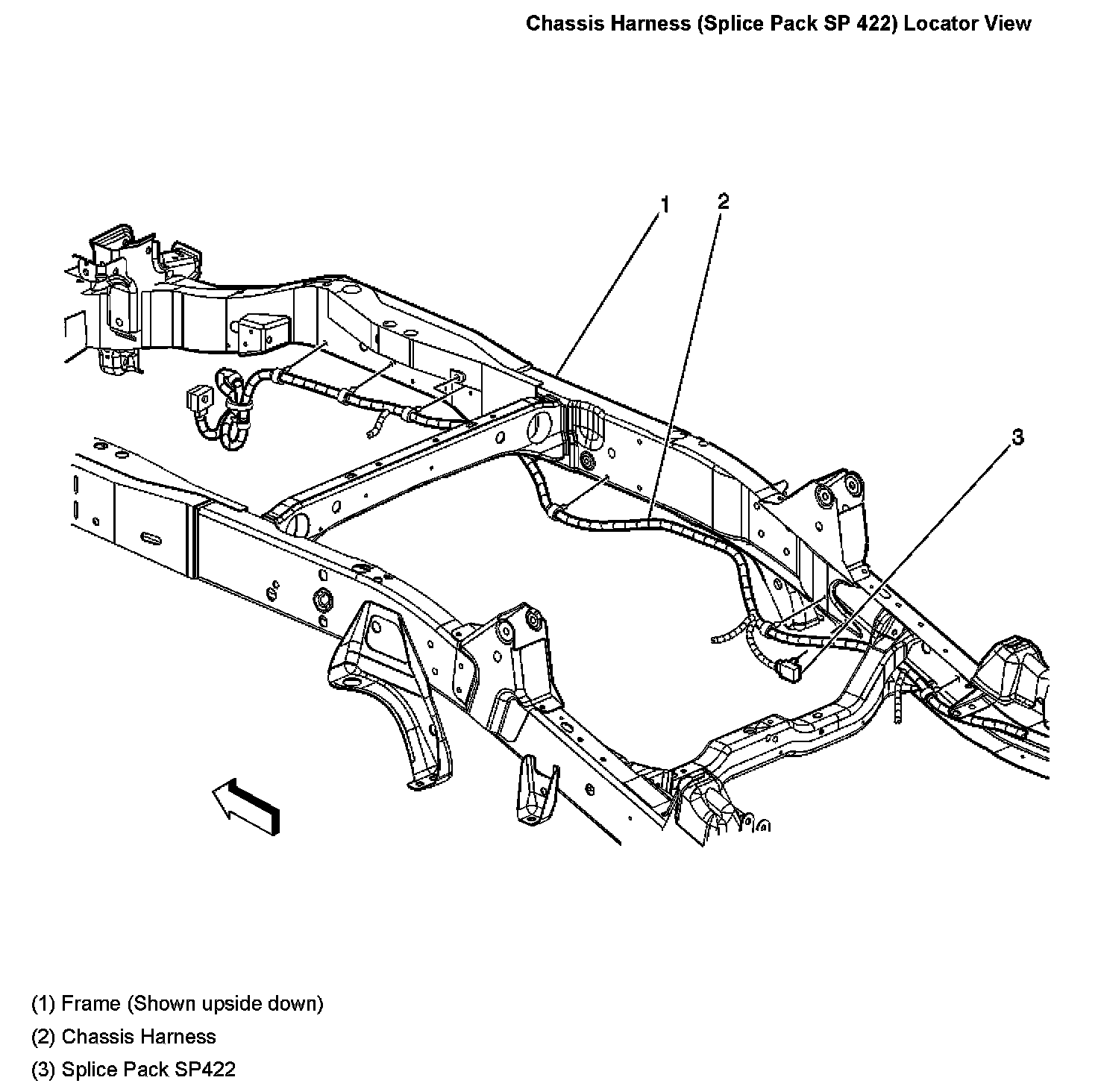 Chassis Harness (Splice Pack SP 422) Locator View

1

2

3

(1) Frame (Shown upside down)

(2) Chassis Harness

(3) Splice Pack SP422