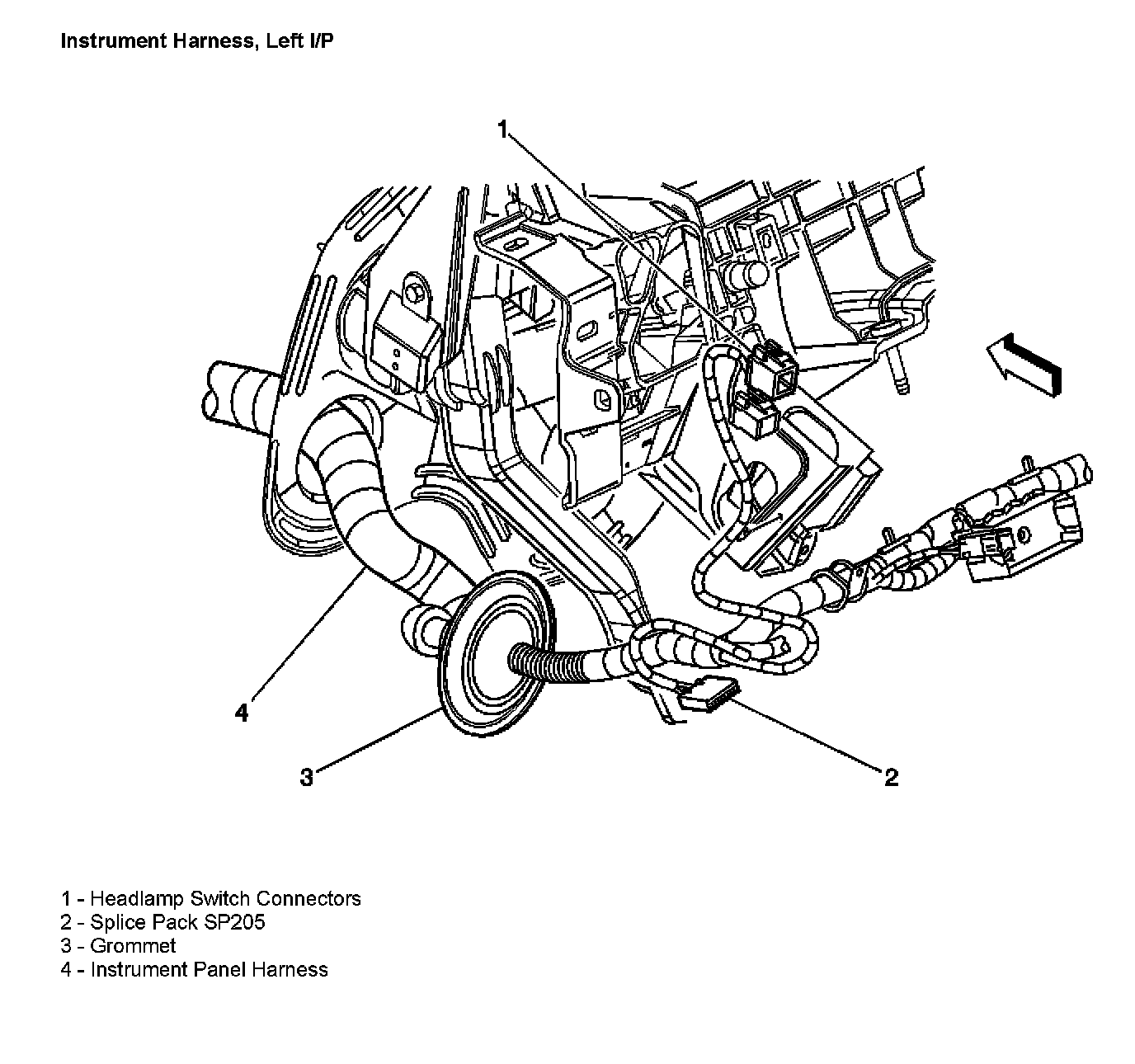 Instrument Harness, Left I/P

1

4

3

2

1 - Headlamp Switch Connectors
2 - Splice Pack SP205
3 - Grommet
4 - Instrument Panel Harness