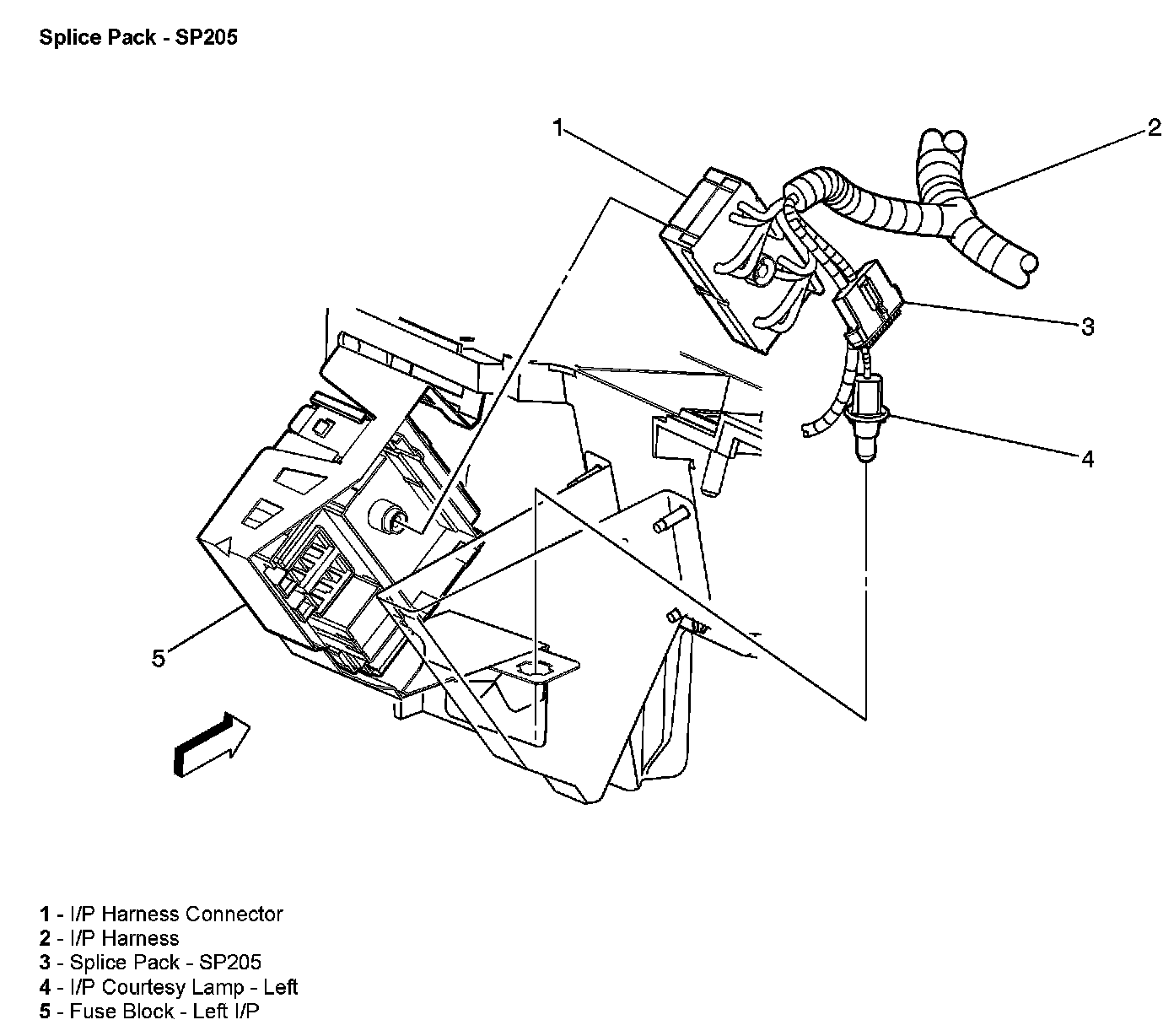 Splice Pack - SP205

1
2
3
4
5

1 - I/P Harness Connector
2 - I/P Harness
3 - Splice Pack - SP205
4 - I/P Courtesy Lamp - Left
5 - Fuse Block - Left I/P