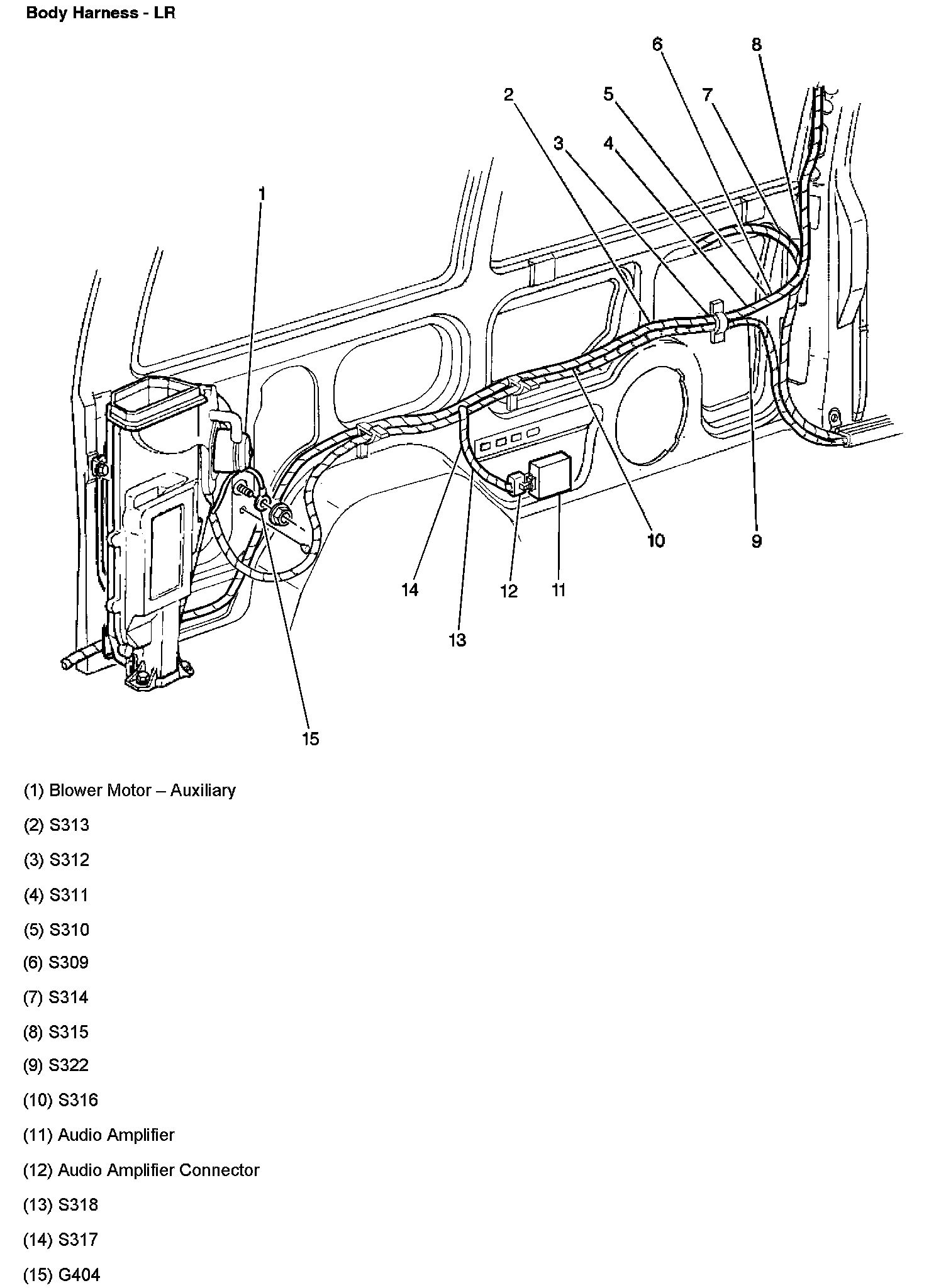 Body Harness - LR

6 8 2 5 7 3 4 1 10 9 14 12 11 13 15

(1) Blower Motor – Auxiliary

(2) S313

(3) S312

(4) S311

(5) S310

(6) S309

(7) S314

(8) S315

(9) S322

(10) S316

(11) Audio Amplifier

(12) Audio Amplifier Connector

(13) S318

(14) S317

(15) G404