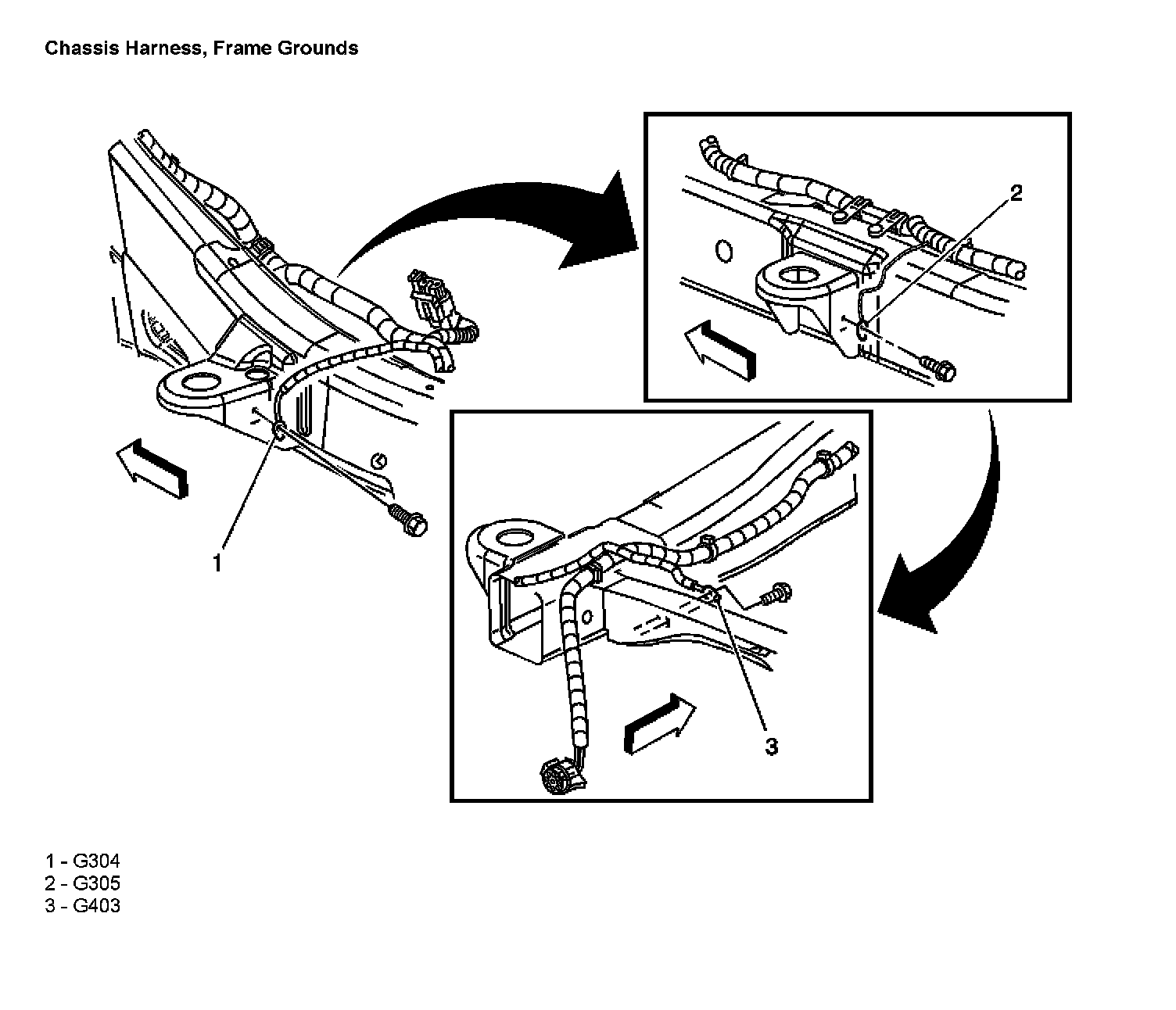 Chassis Harness, Frame Grounds

2

1

3

1 - G304
2 - G305
3 - G403