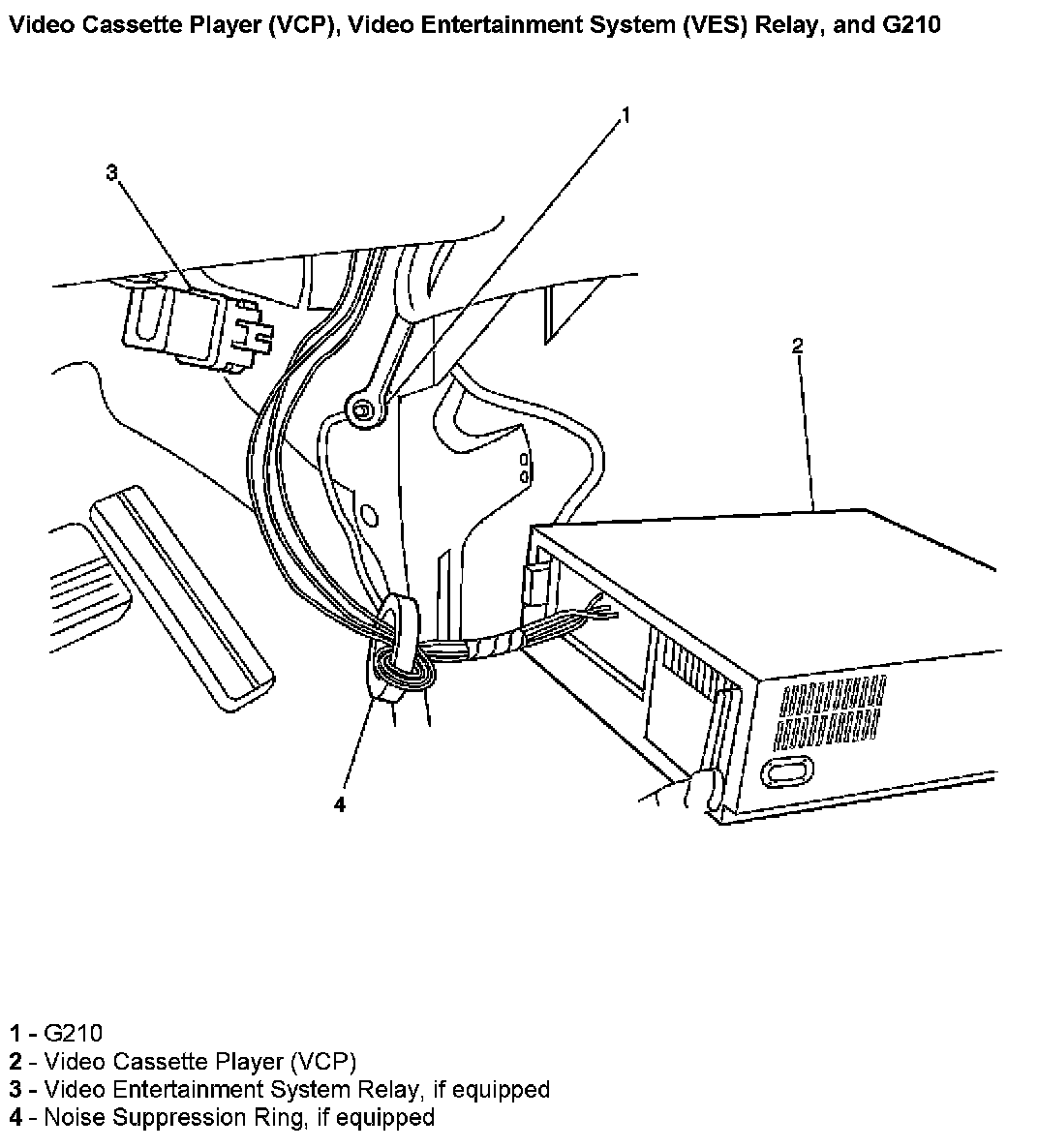 Video Cassette Player (VCP), Video Entertainment System (VES) Relay, and G210

1

3

2

4

1 - G210
2 - Video Cassette Player (VCP)
3 - Video Entertainment System Relay, if equipped
4 - Noise Suppression Ring, if equipped