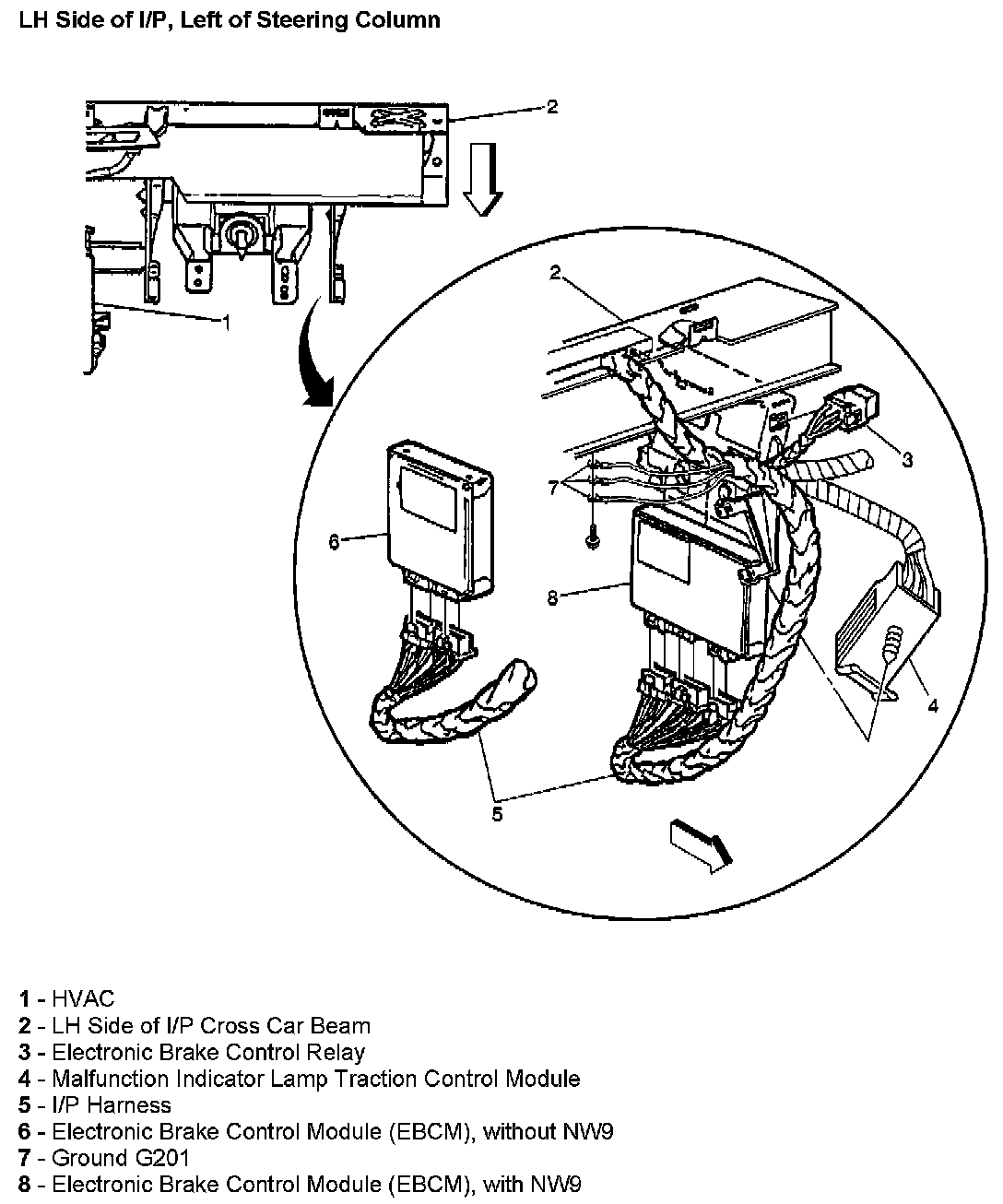 LH Side of I/P, Left of Steering Column

2

1

2

3

7

6

8

4

5

1 - HVAC
2 - LH Side of I/P Cross Car Beam
3 - Electronic Brake Control Relay
4 - Malfunction Indicator Lamp Traction Control Module
5 - I/P Harness
6 - Electronic Brake Control Module (EBCM), without NW9
7 - Ground G201
8 - Electronic Brake Control Module (EBCM), with NW9