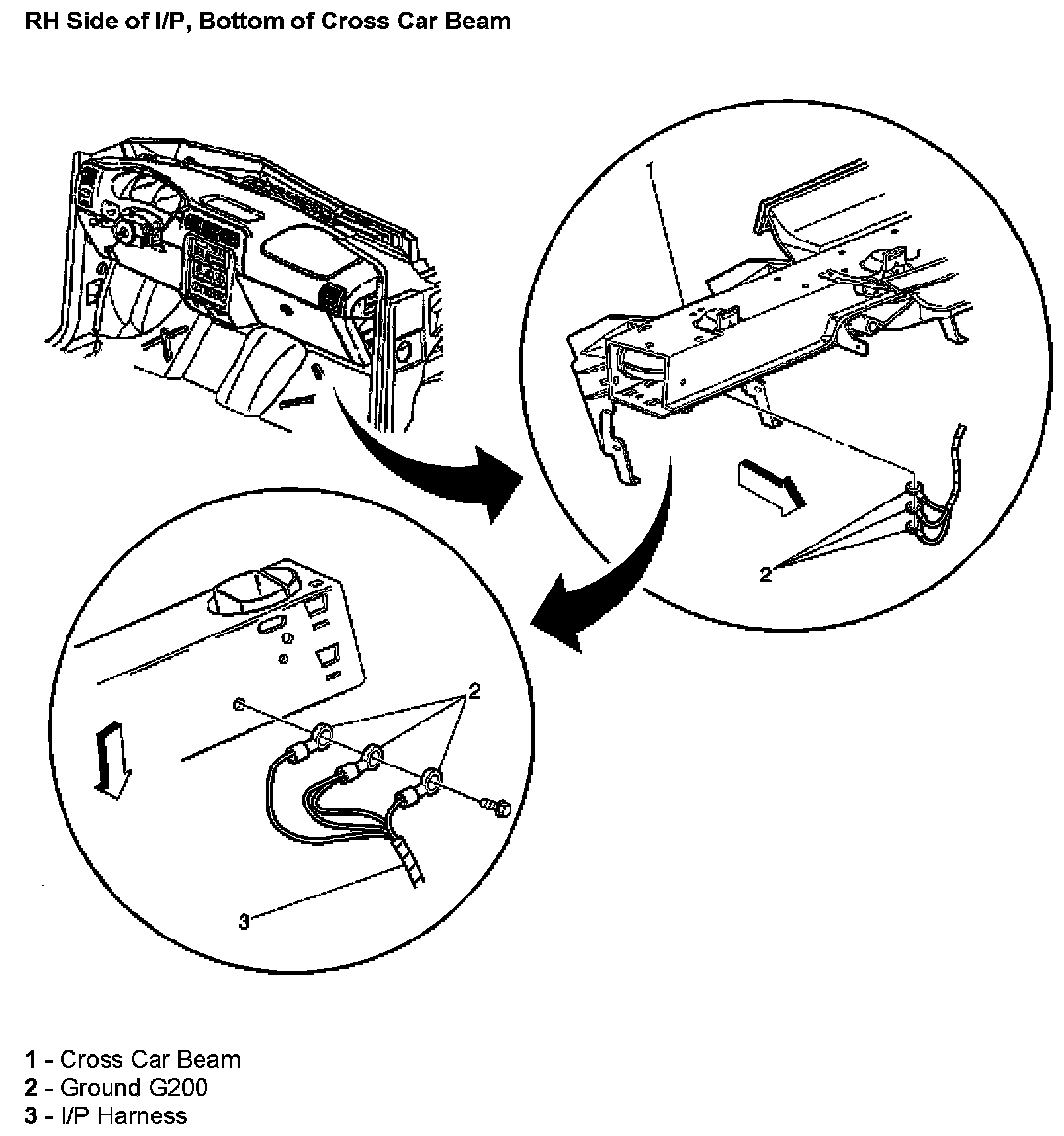 RH Side of I/P, Bottom of Cross Car Beam

1

2

2

3

1 - Cross Car Beam
2 - Ground G200
3 - I/P Harness