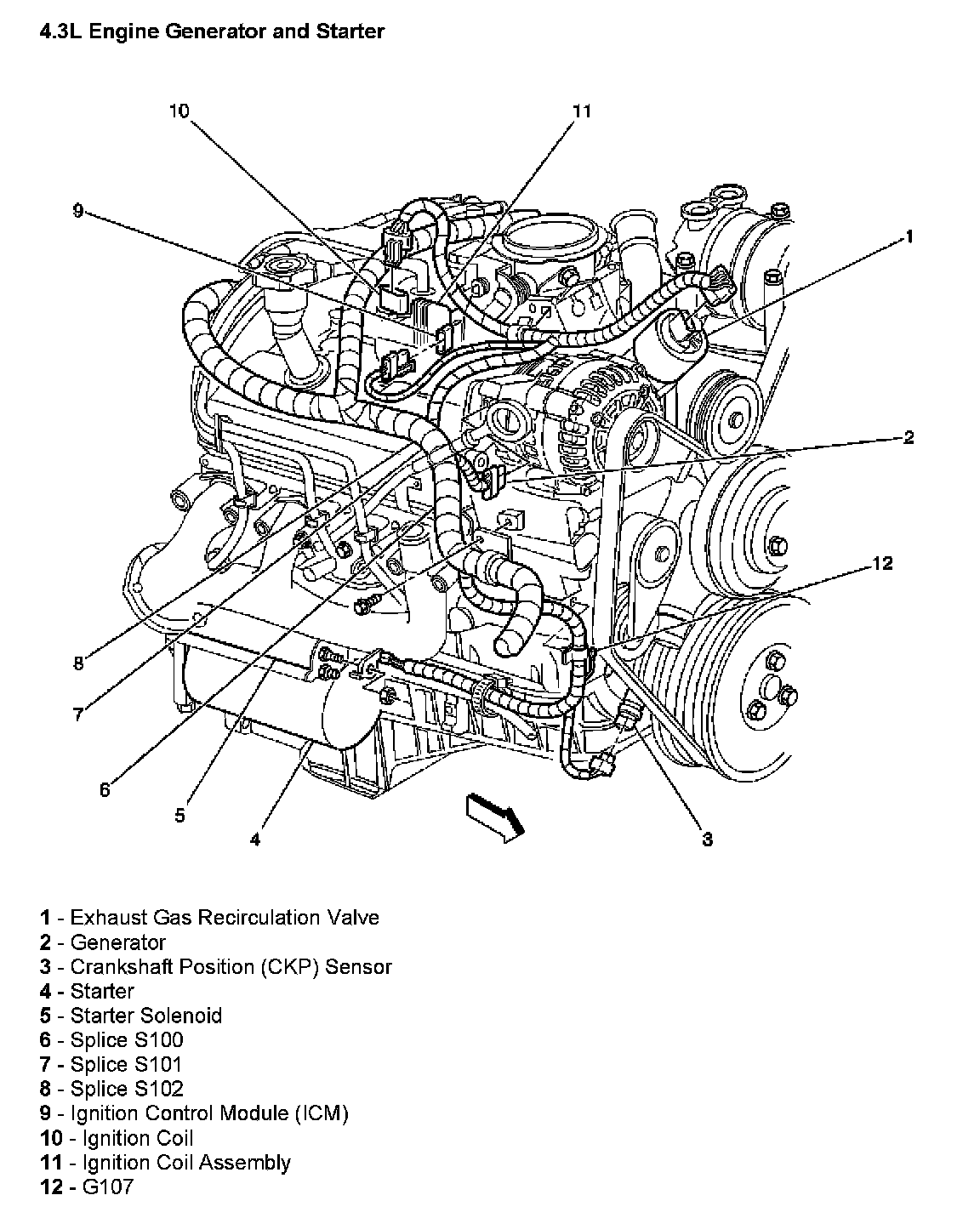 4.3L Engine Generator and Starter

10
11
9
1
2
12
8
7
6
5
4
3

1 - Exhaust Gas Recirculation Valve
2 - Generator
3 - Crankshaft Position (CKP) Sensor
4 - Starter
5 - Starter Solenoid
6 - Splice S100
7 - Splice S101
8 - Splice S102
9 - Ignition Control Module (ICM)
10 - Ignition Coil
11 - Ignition Coil Assembly
12 - G107