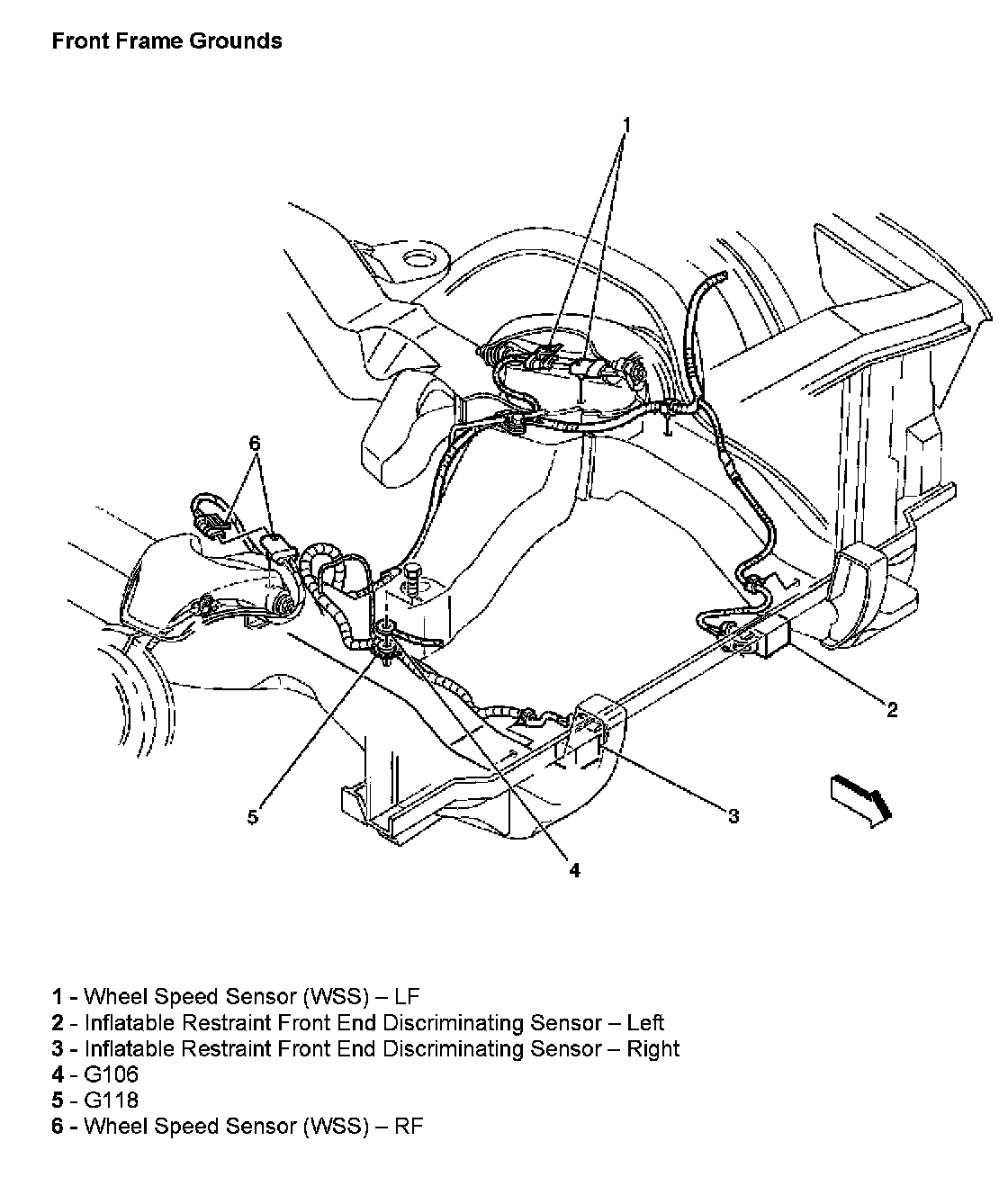 Front Frame Grounds

1

6

2

5

3

4

1 - Wheel Speed Sensor (WSS) – LF
2 - Inflatable Restraint Front End Discriminating Sensor – Left
3 - Inflatable Restraint Front End Discriminating Sensor – Right
4 - G106
5 - G118
6 - Wheel Speed Sensor (WSS) – RF