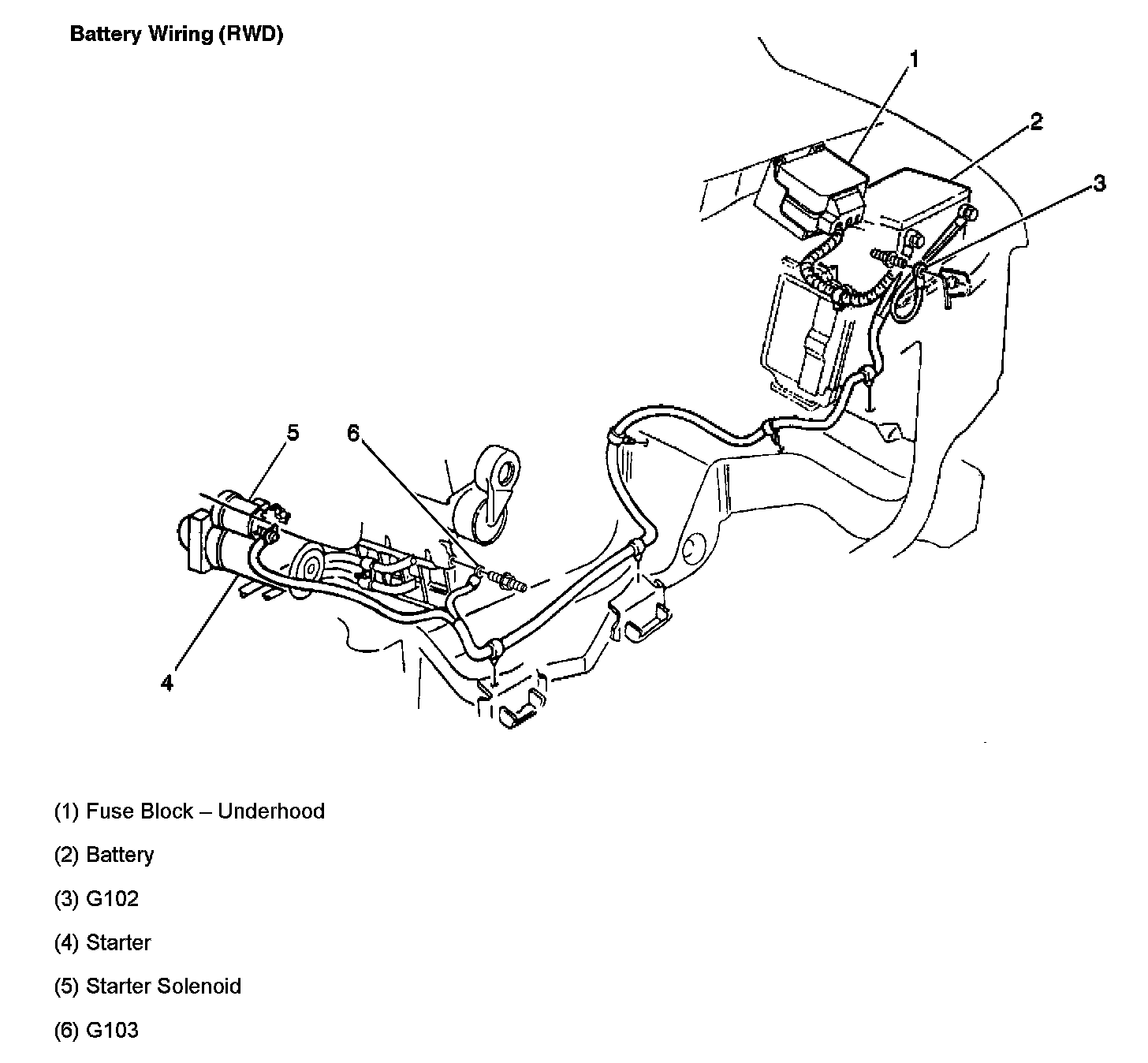 Battery Wiring (RWD)

1
2
3
5
6
4

(1) Fuse Block – Underhood

(2) Battery

(3) G102

(4) Starter

(5) Starter Solenoid

(6) G103