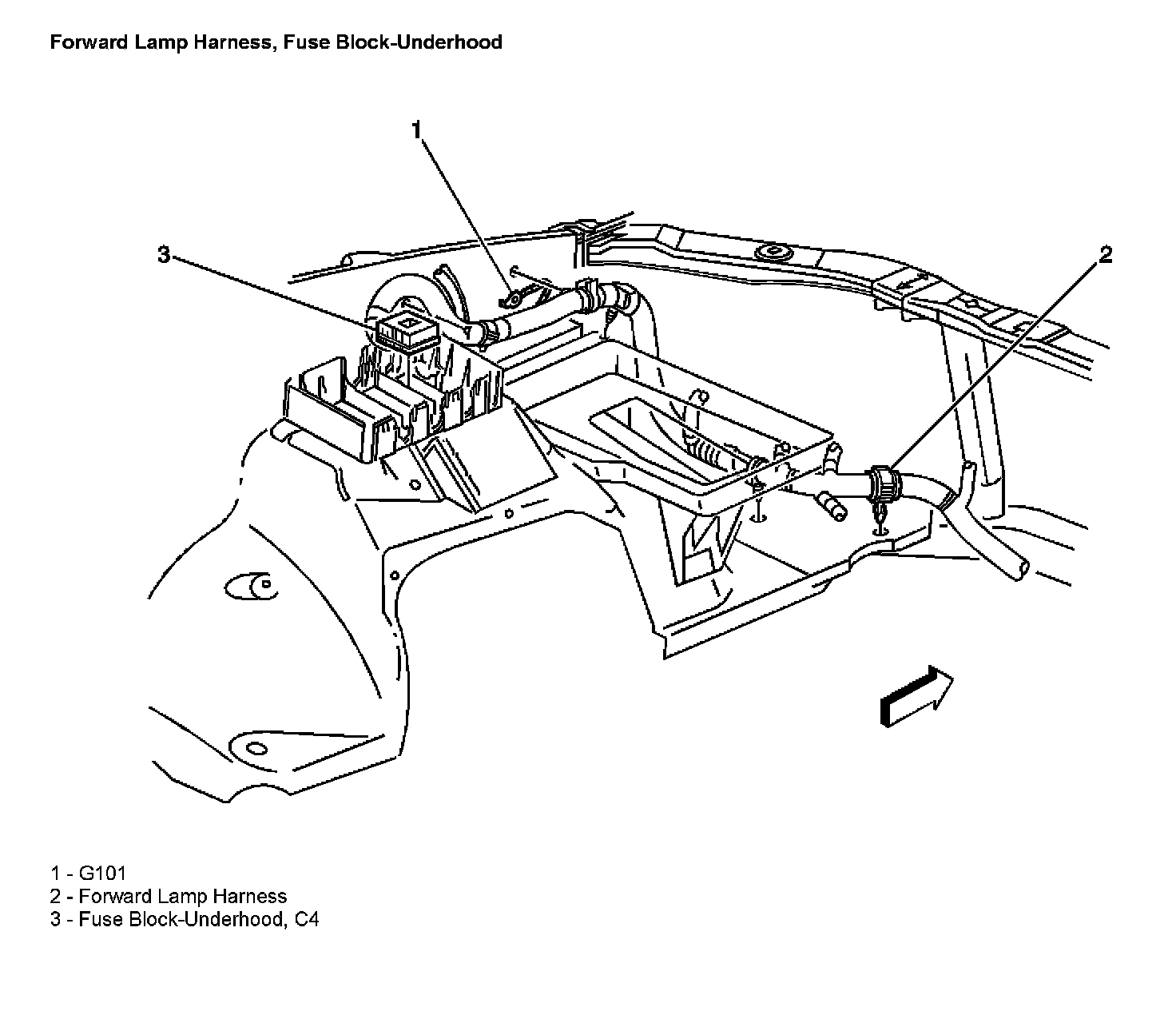 Forward Lamp Harness, Fuse Block-Underhood

1

3

2

1 - G101
2 - Forward Lamp Harness
3 - Fuse Block-Underhood, C4