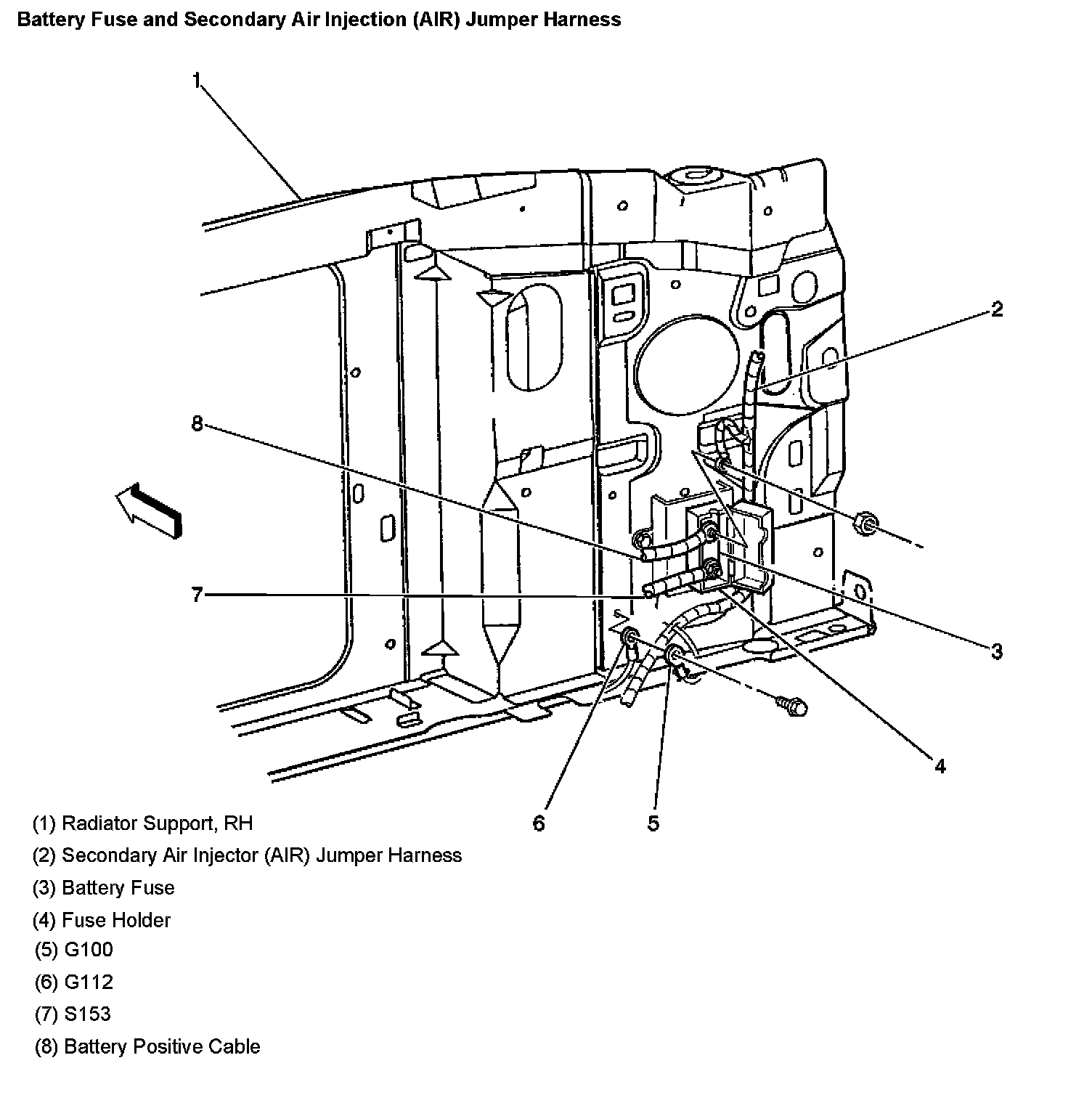 Battery Fuse and Secondary Air Injection (AIR) Jumper Harness

1

2

8

7

3

4

6

5

(1) Radiator Support, RH

(2) Secondary Air Injector (AIR) Jumper Harness

(3) Battery Fuse

(4) Fuse Holder

(5) G100

(6) G112

(7) S153

(8) Battery Positive Cable