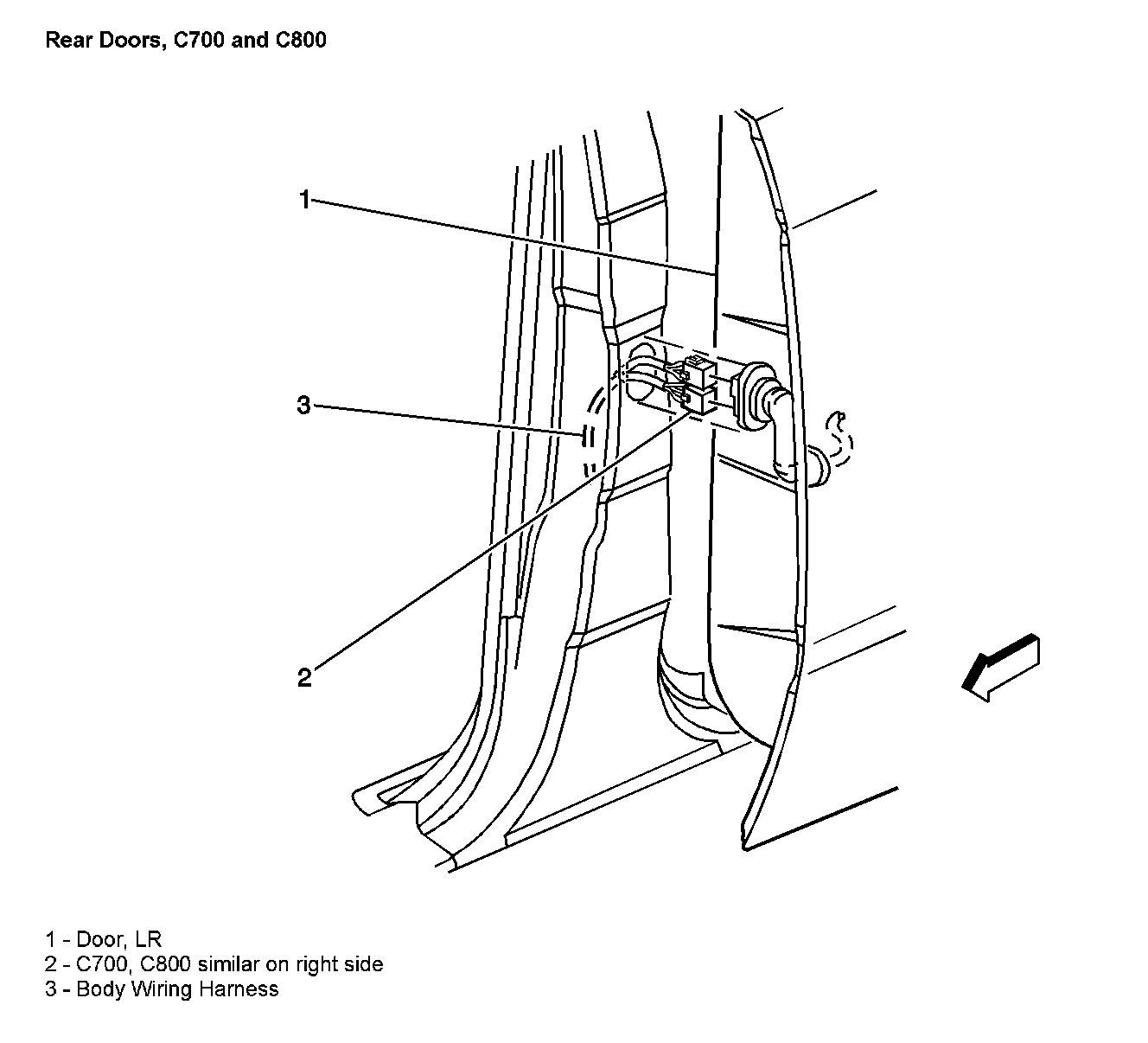 Rear Doors, C700 and C800

1

3

2

1 - Door, LR
2 - C700, C800 similar on right side
3 - Body Wiring Harness