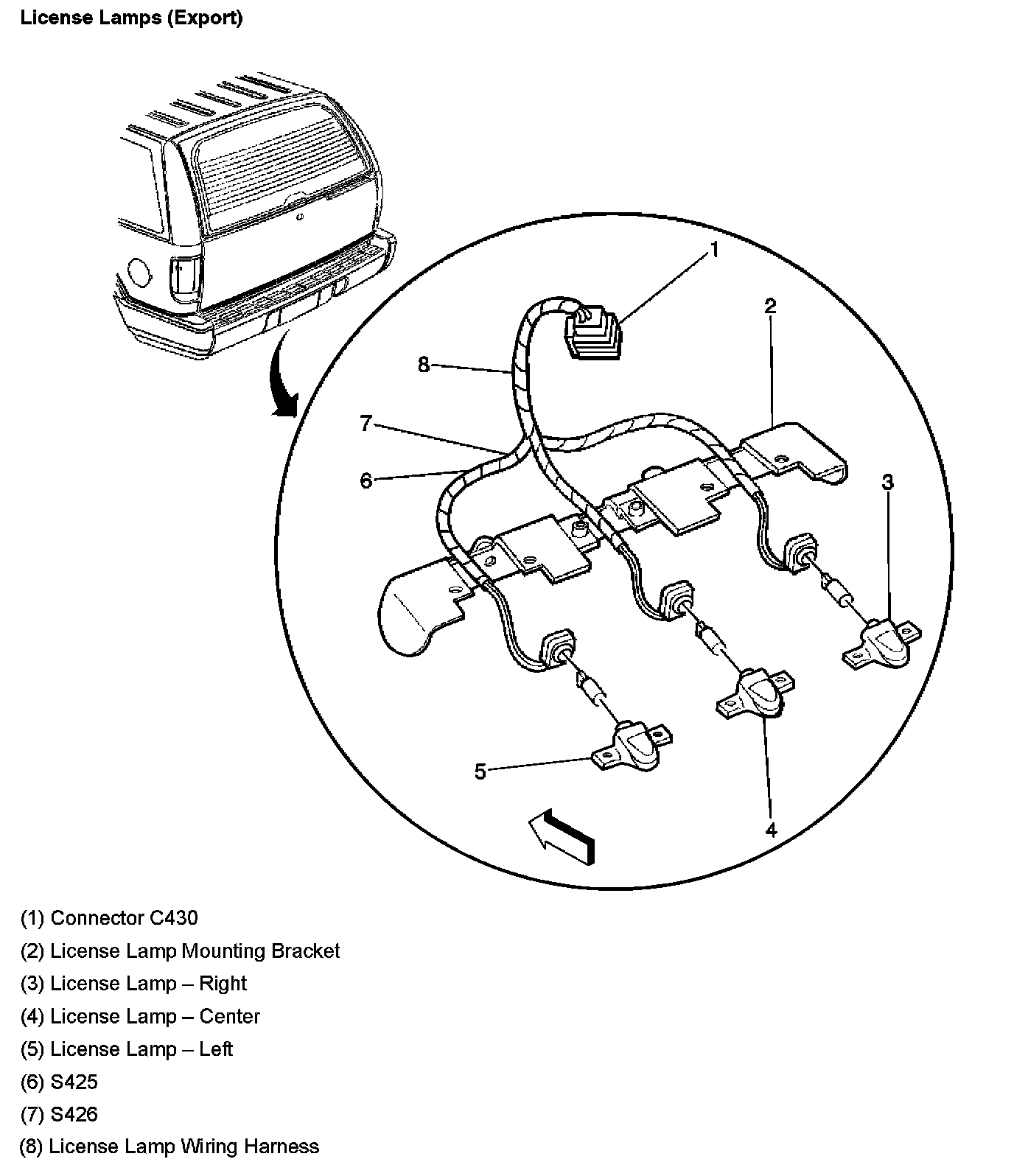 License Lamps (Export)

1
2
8
7
6
3
5
4

(1) Connector C430

(2) License Lamp Mounting Bracket

(3) License Lamp – Right

(4) License Lamp – Center

(5) License Lamp – Left

(6) S425

(7) S426

(8) License Lamp Wiring Harness