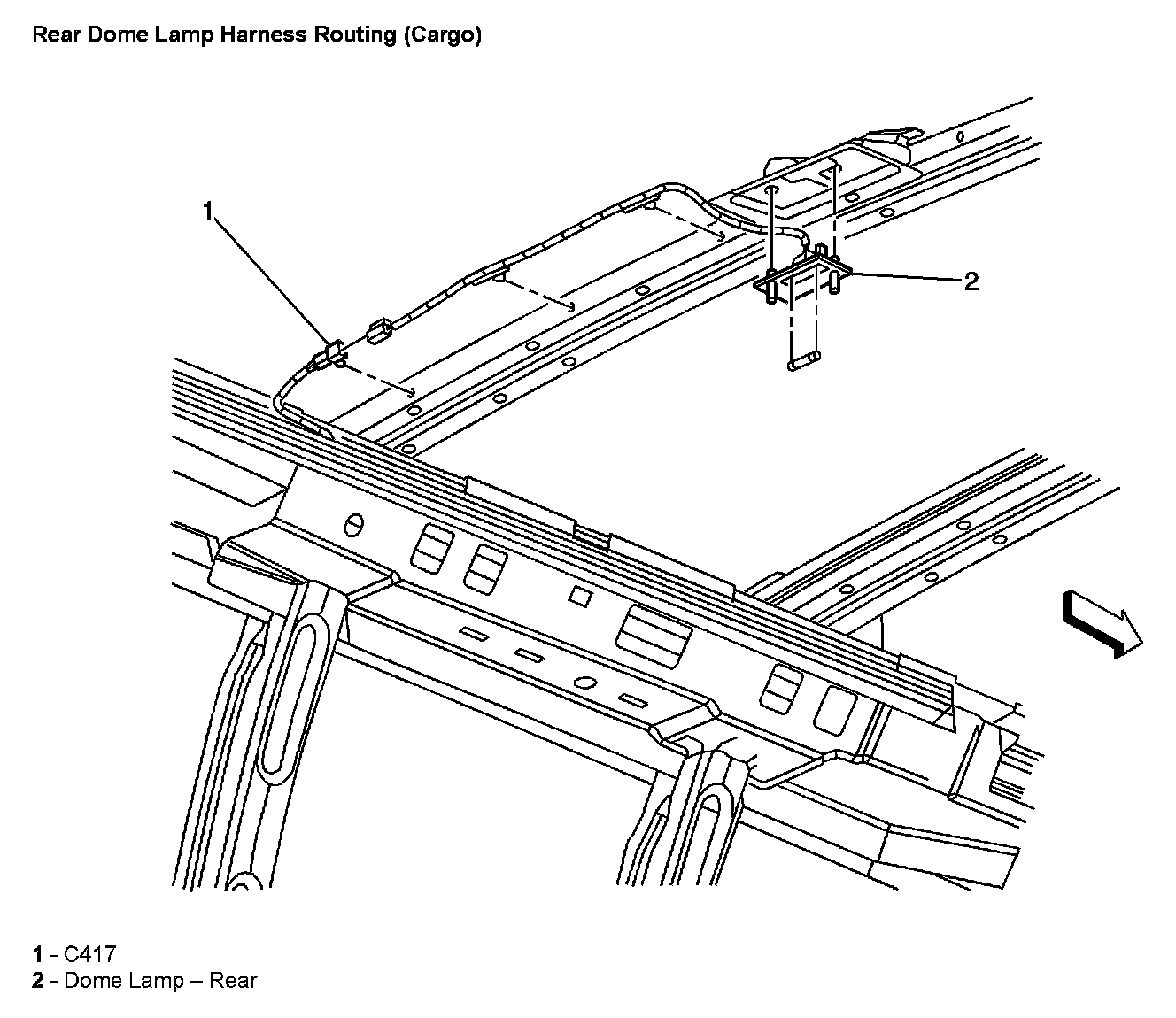 Rear Dome Lamp Harness Routing (Cargo)

1

2

1 - C417
2 - Dome Lamp – Rear