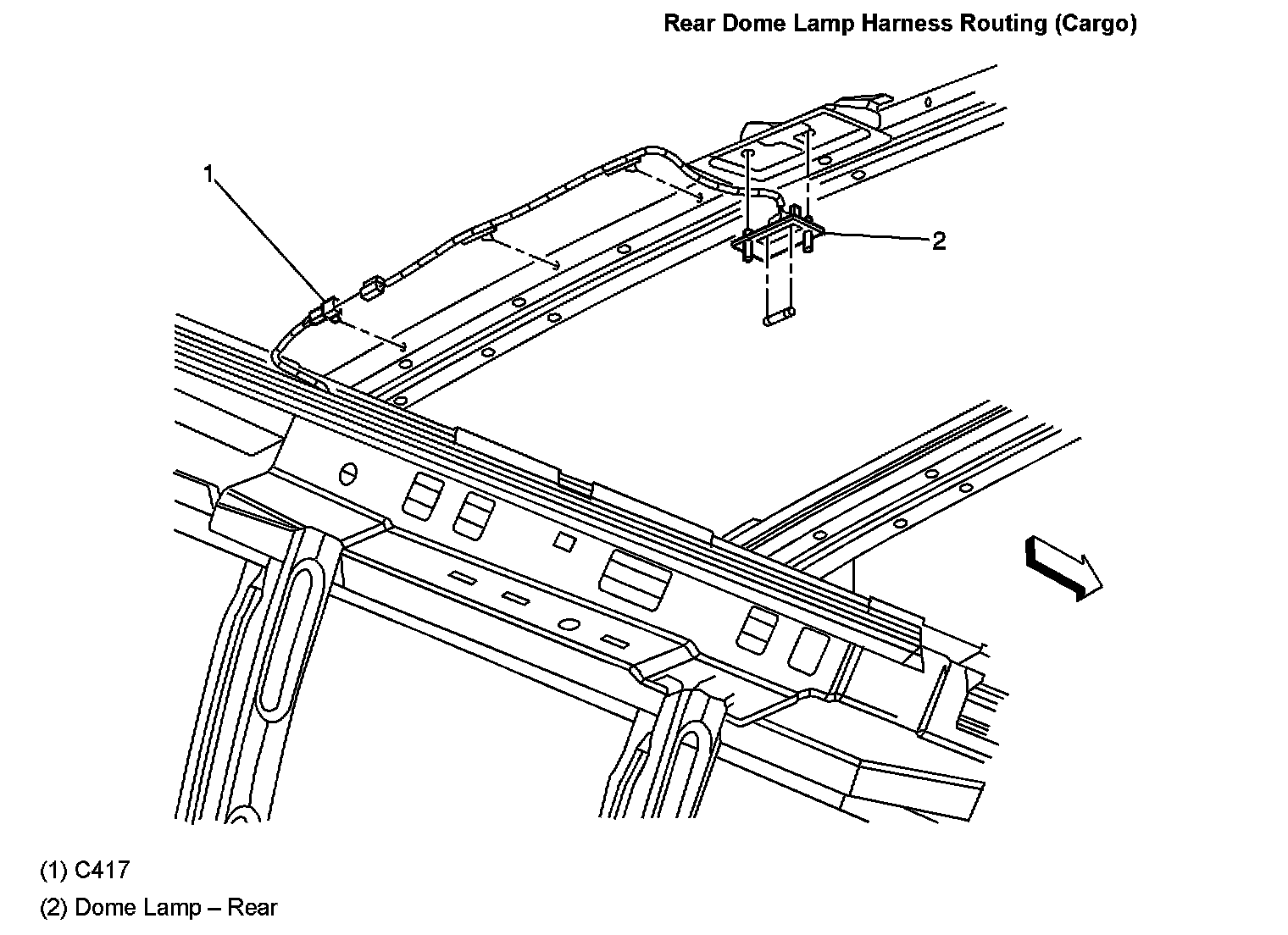 Rear Dome Lamp Harness Routing (Cargo)

1

2

(1) C417

(2) Dome Lamp – Rear