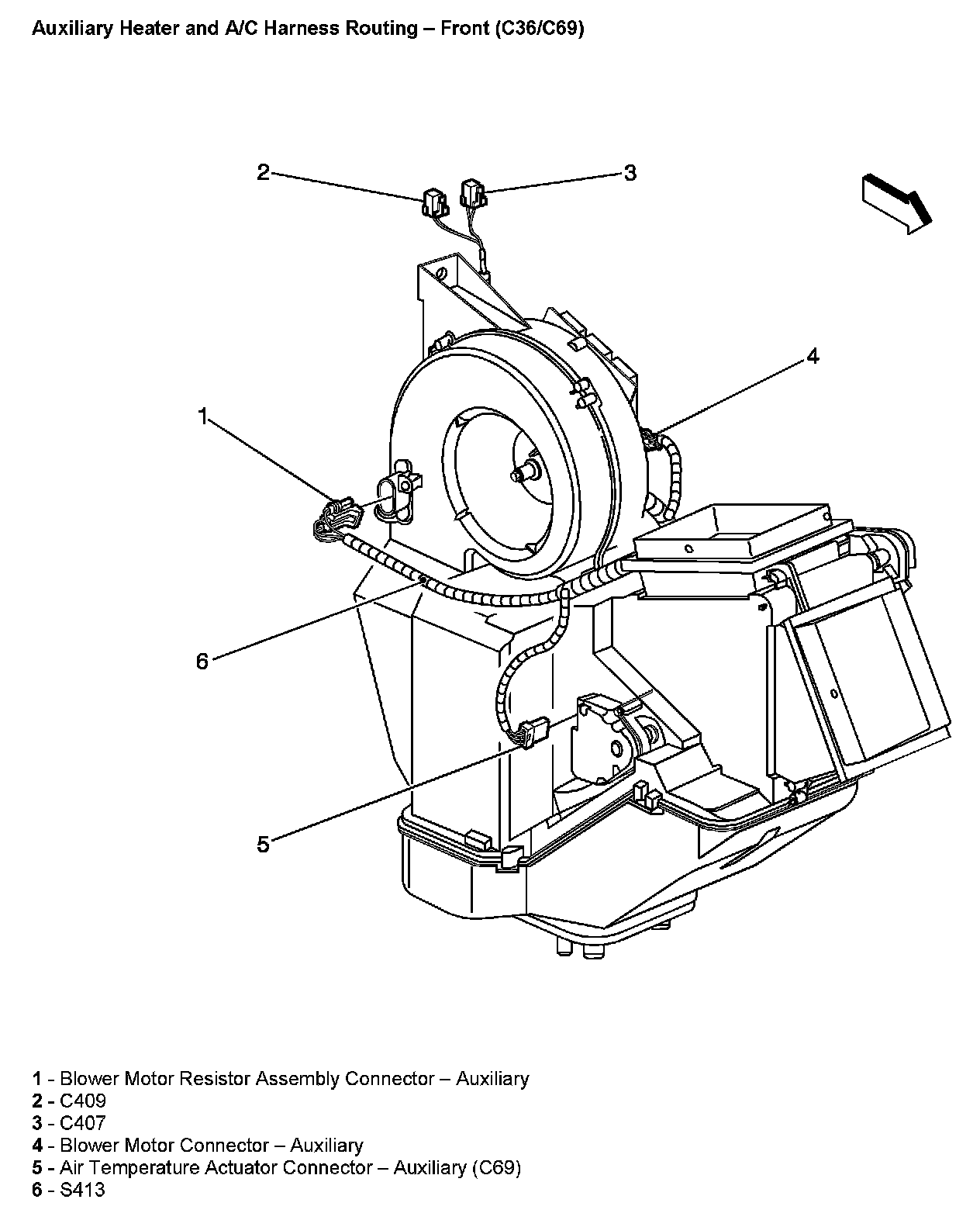 Auxiliary Heater and A/C Harness Routing – Front (C36/C69)

2
3
4
1
6
5

1 - Blower Motor Resistor Assembly Connector – Auxiliary
2 - C409
3 - C407
4 - Blower Motor Connector – Auxiliary
5 - Air Temperature Actuator Connector – Auxiliary (C69)
6 - S413