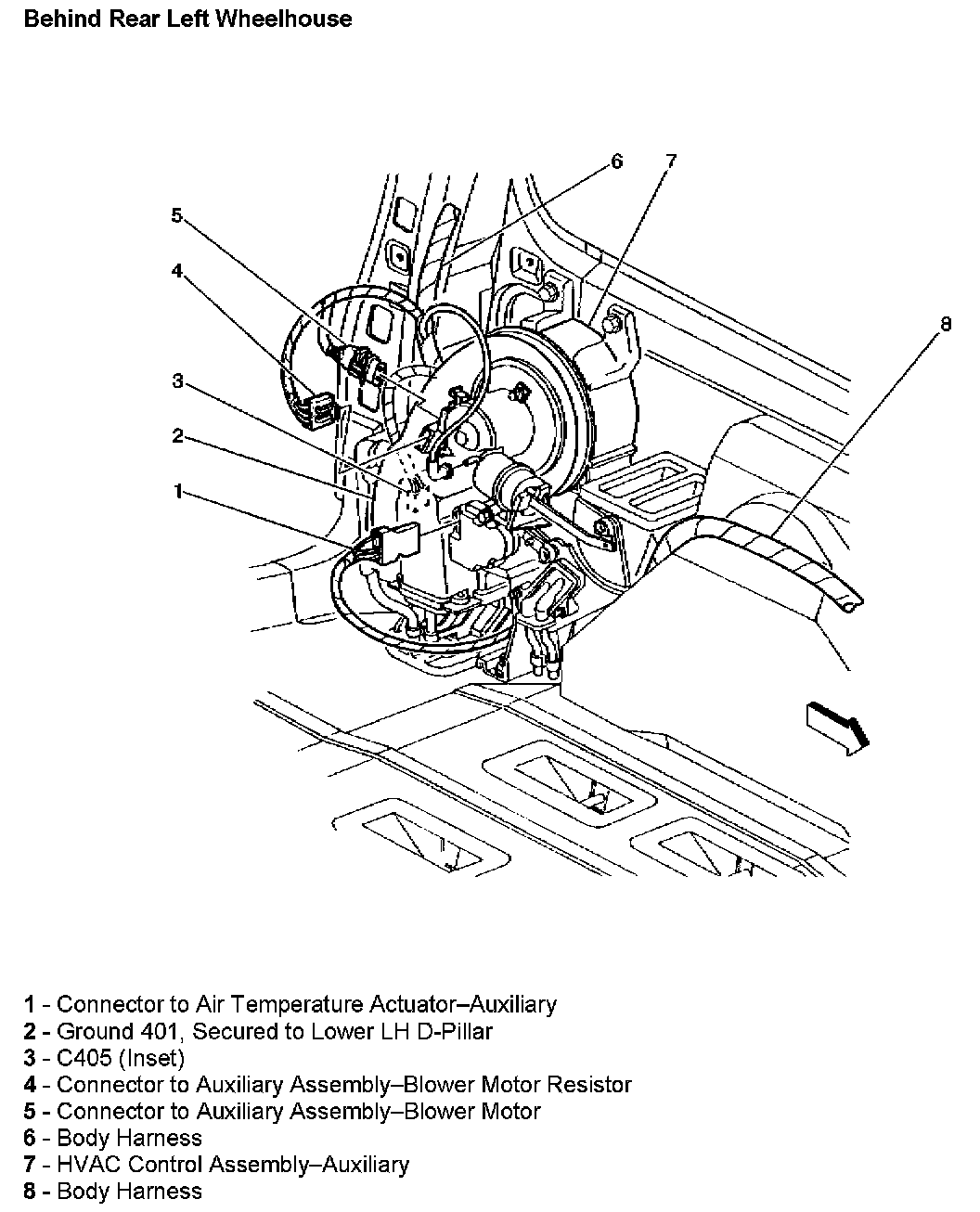 Behind Rear Left Wheelhouse

6
7
5
4
8
3
2
1

1 - Connector to Air Temperature Actuator–Auxiliary
2 - Ground 401, Secured to Lower LH D-Pillar
3 - C405 (Inset)
4 - Connector to Auxiliary Assembly–Blower Motor Resistor
5 - Connector to Auxiliary Assembly–Blower Motor
6 - Body Harness
7 - HVAC Control Assembly–Auxiliary
8 - Body Harness