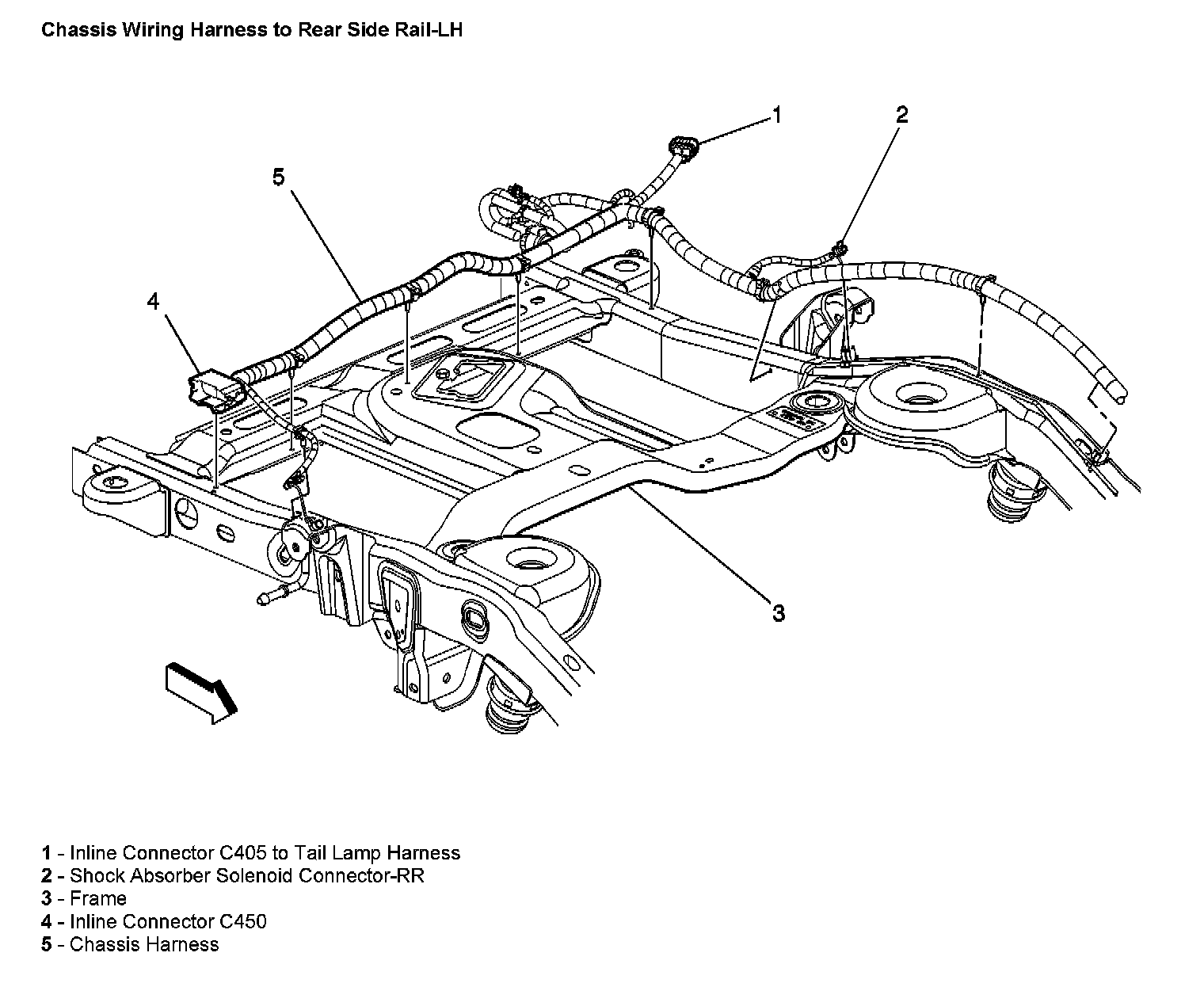 Chassis Wiring Harness to Rear Side Rail-LH

1

2

5

4

3

1 - Inline Connector C405 to Tail Lamp Harness
2 - Shock Absorber Solenoid Connector-RR
3 - Frame
4 - Inline Connector C450
5 - Chassis Harness