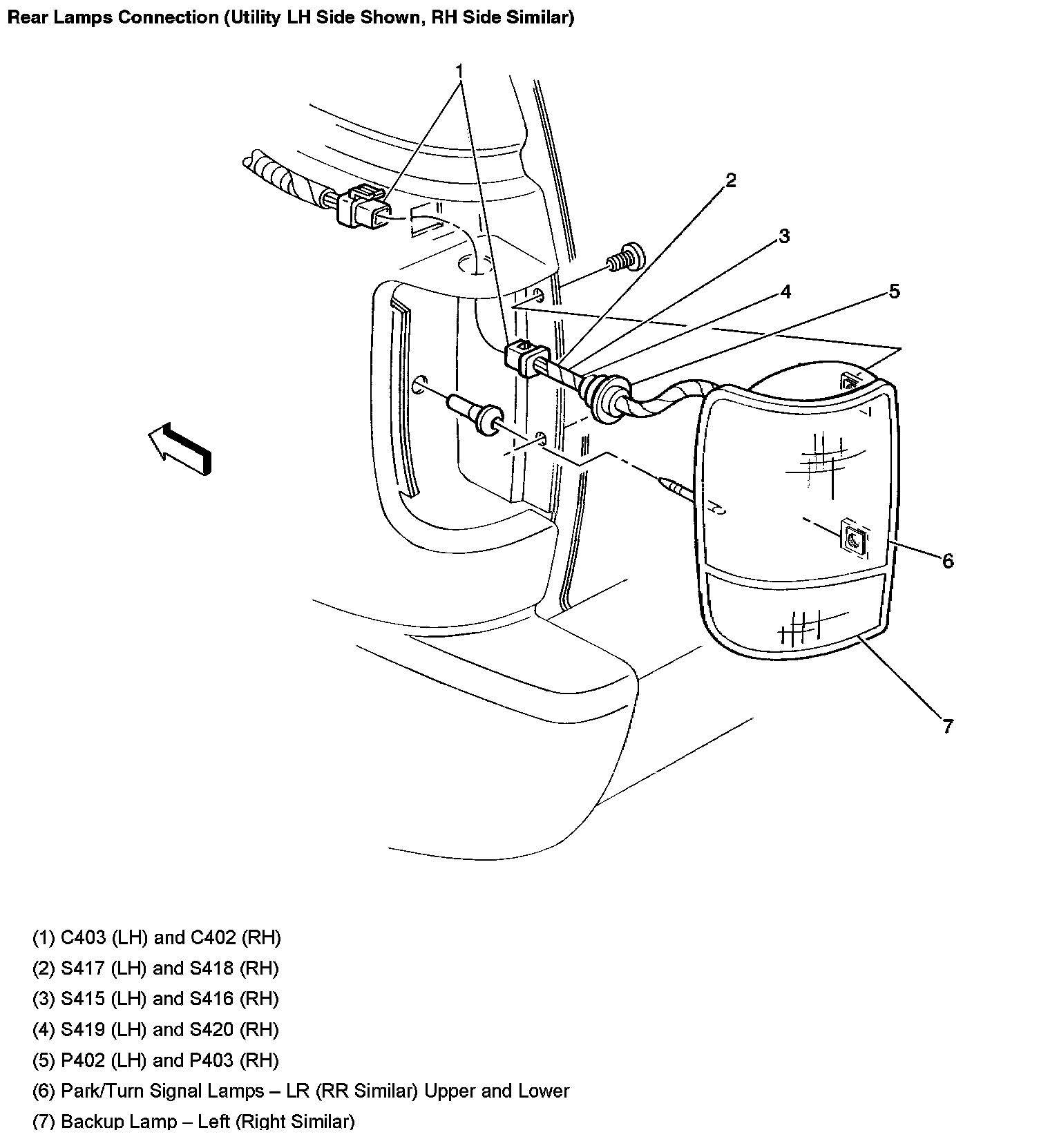 Rear Lamps Connection (Utility LH Side Shown, RH Side Similar)

1
2
3
4
5
6
7

(1) C403 (LH) and C402 (RH)
(2) S417 (LH) and S418 (RH)
(3) S415 (LH) and S416 (RH)
(4) S419 (LH) and S420 (RH)
(5) P402 (LH) and P403 (RH)
(6) Park/Turn Signal Lamps – LR (RR Similar) Upper and Lower
(7) Backup Lamp – Left (Right Similar)