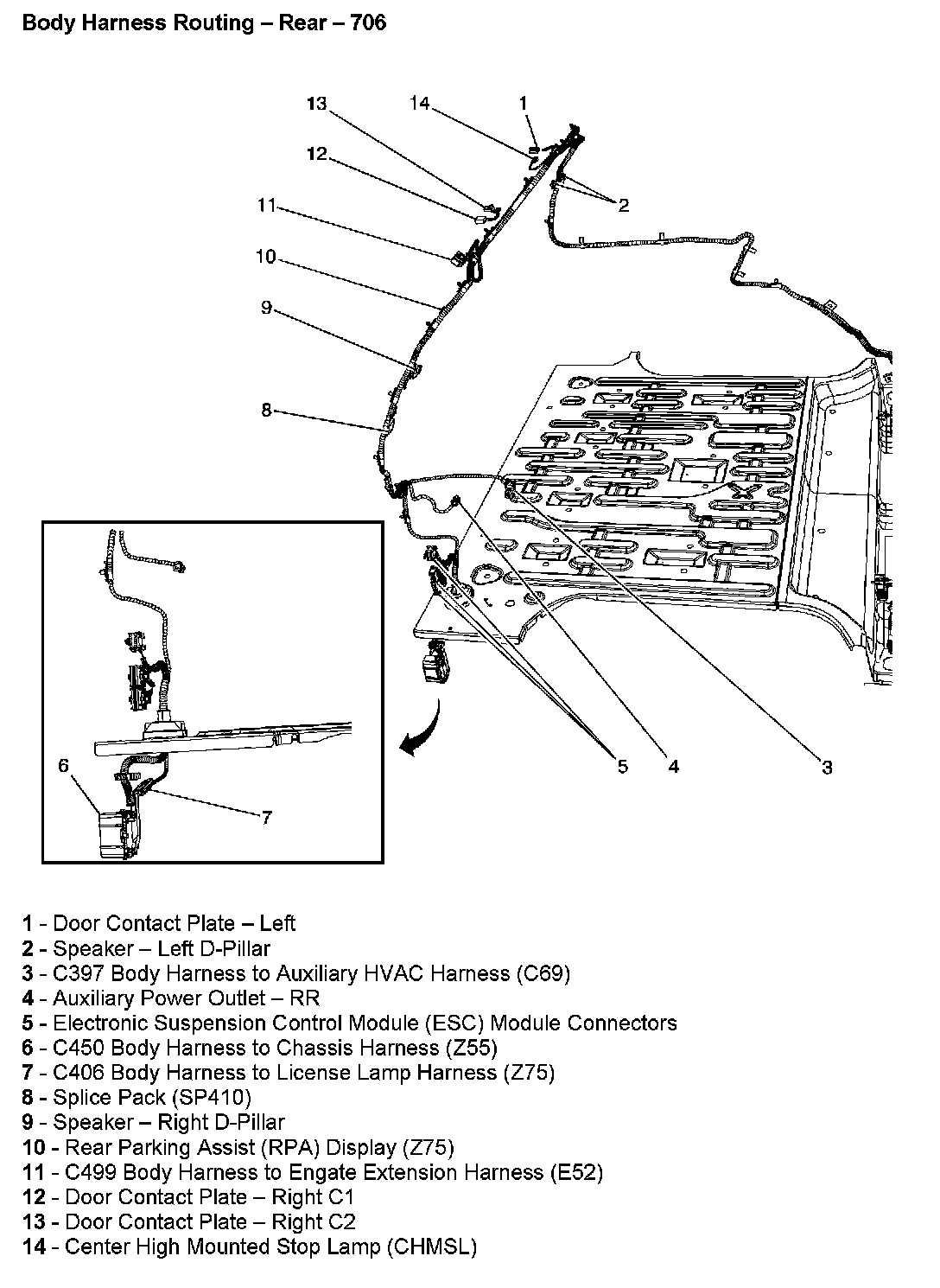 Body Harness Routing – Rear – 706

13
14
1
12
2
11
10
9
8
6
7
5
4
3

1 - Door Contact Plate – Left
2 - Speaker – Left D-Pillar
3 - C397 Body Harness to Auxiliary HVAC Harness (C69)
4 - Auxiliary Power Outlet – RR
5 - Electronic Suspension Control Module (ESC) Module Connectors
6 - C450 Body Harness to Chassis Harness (Z55)
7 - C406 Body Harness to License Lamp Harness (Z75)
8 - Splice Pack (SP410)
9 - Speaker – Right D-Pillar
10 - Rear Parking Assist (RPA) Display (Z75)
11 - C499 Body Harness to Engate Extension Harness (E52)
12 - Door Contact Plate – Right C1
13 - Door Contact Plate – Right C2
14 - Center High Mounted Stop Lamp (CHMSL)