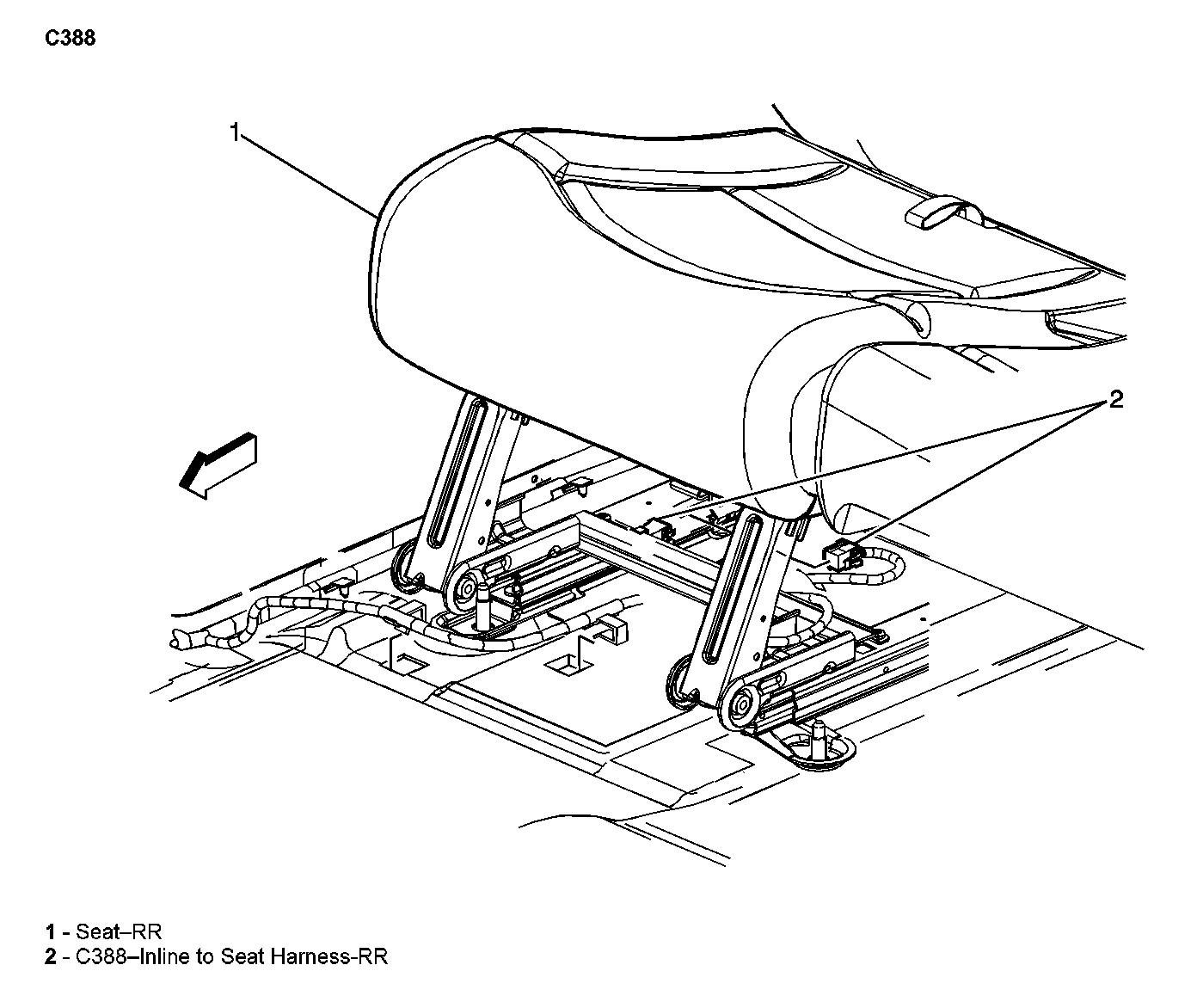 C388

1

2

1 - Seat–RR
2 - C388–Inline to Seat Harness-RR