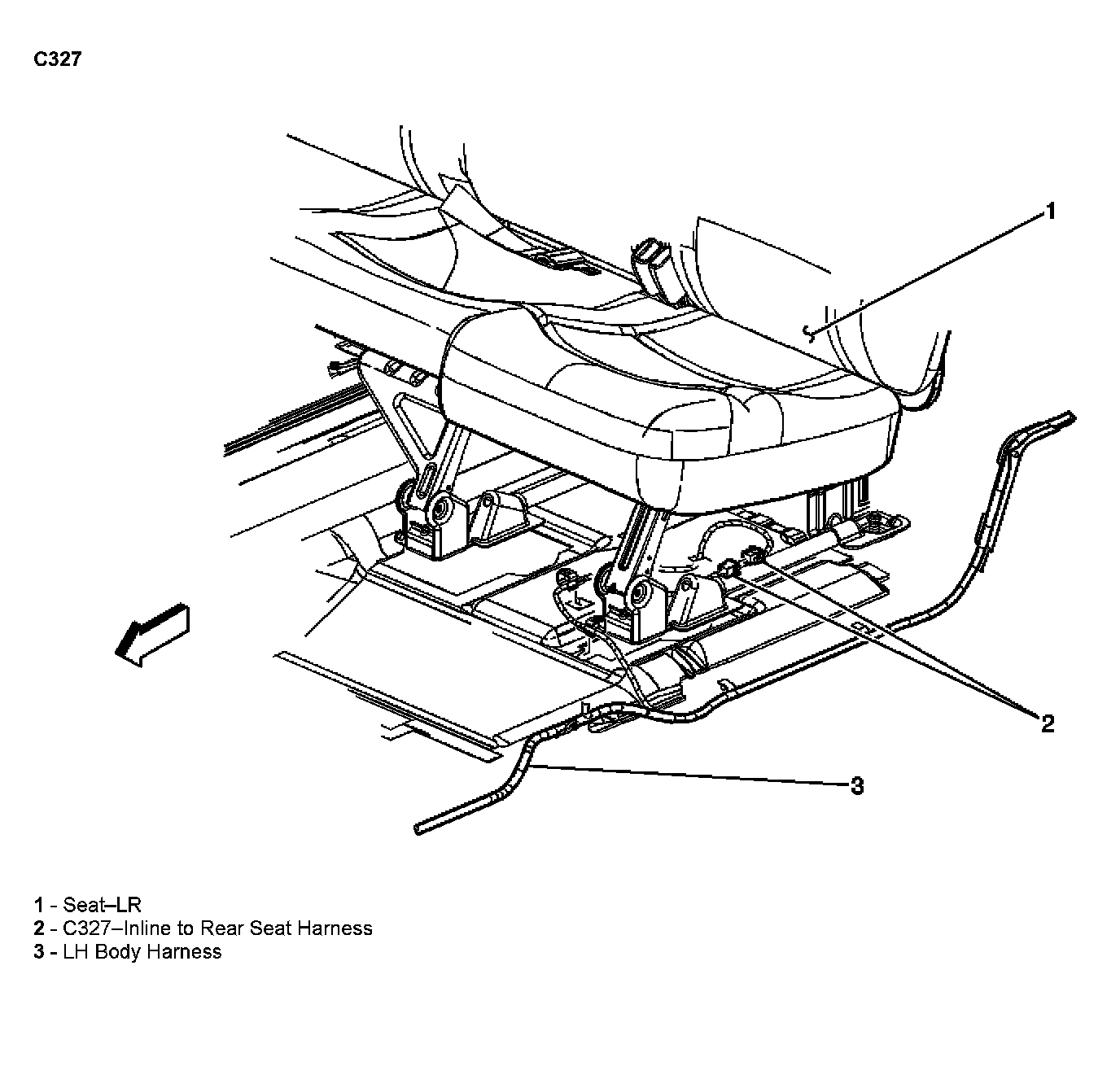 C327

1

2

3

1 - Seat–LR
2 - C327–Inline to Rear Seat Harness
3 - LH Body Harness