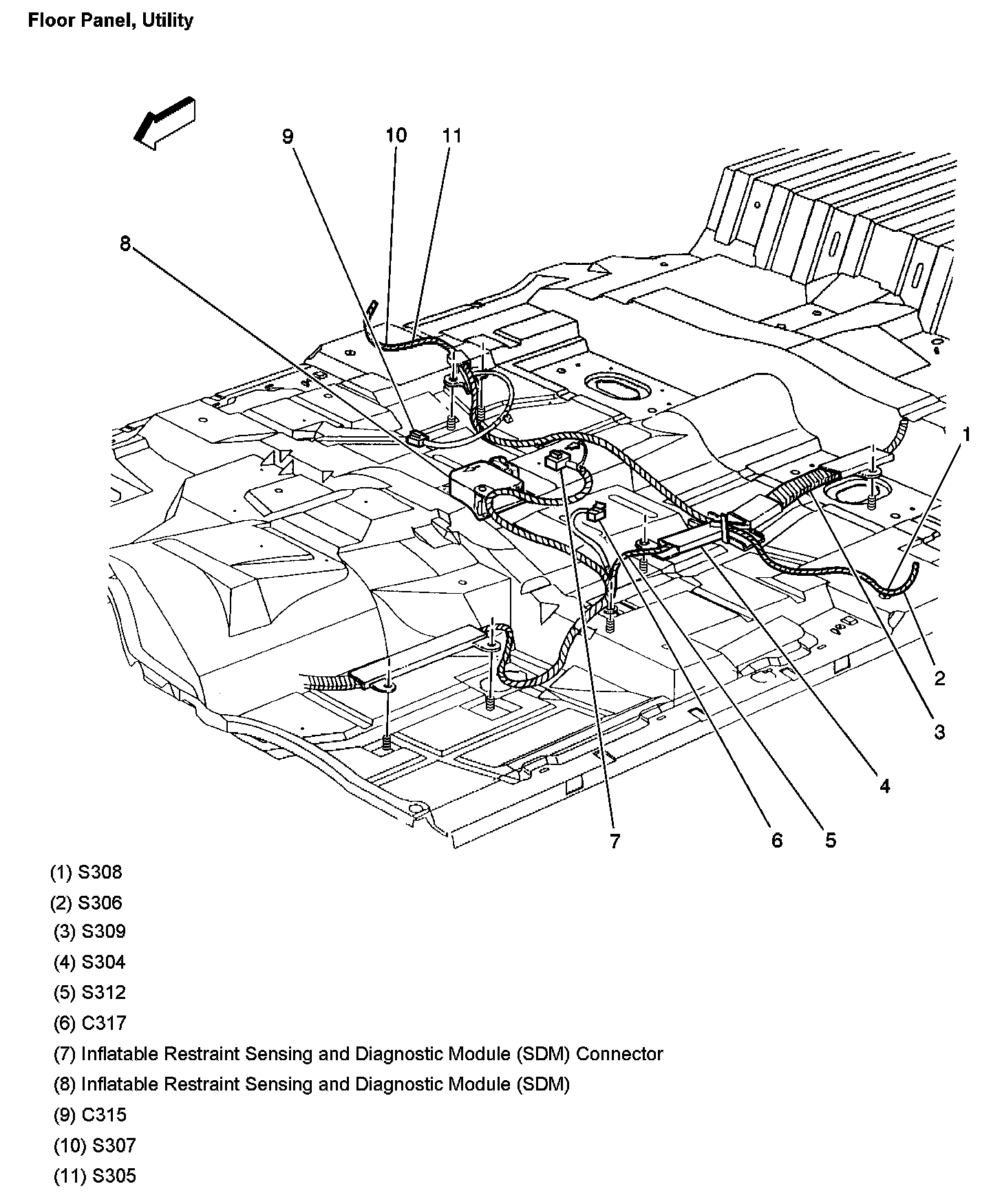 Floor Panel, Utility

9
10
11
8
1
2
3
4
5
6
7

(1) S308
(2) S306
(3) S309
(4) S304
(5) S312
(6) C317
(7) Inflatable Restraint Sensing and Diagnostic Module (SDM) Connector
(8) Inflatable Restraint Sensing and Diagnostic Module (SDM)
(9) C315
(10) S307
(11) S305