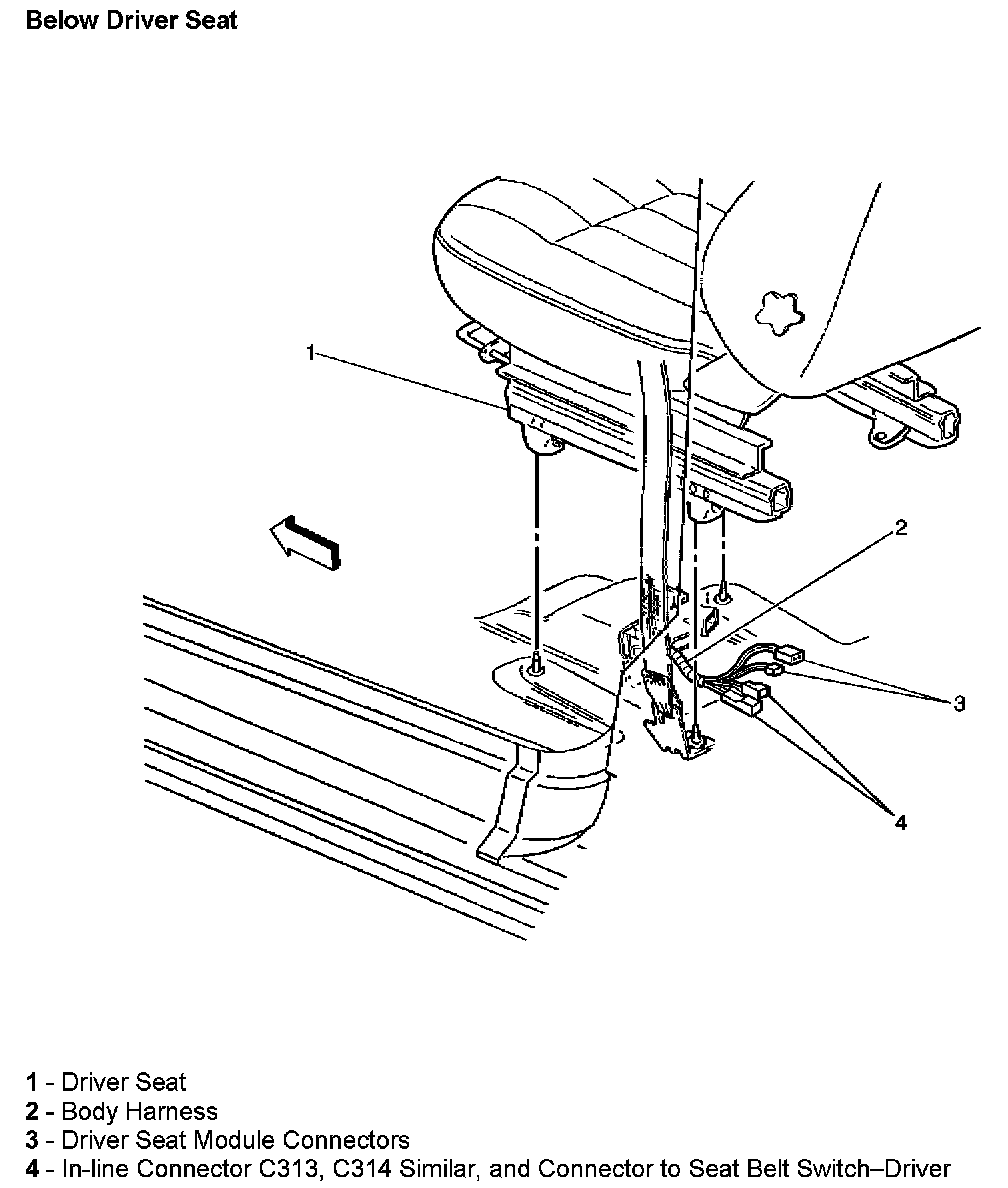 Below Driver Seat

1

2

3

4

1 - Driver Seat
2 - Body Harness
3 - Driver Seat Module Connectors
4 - In-line Connector C313, C314 Similar, and Connector to Seat Belt Switch–Driver