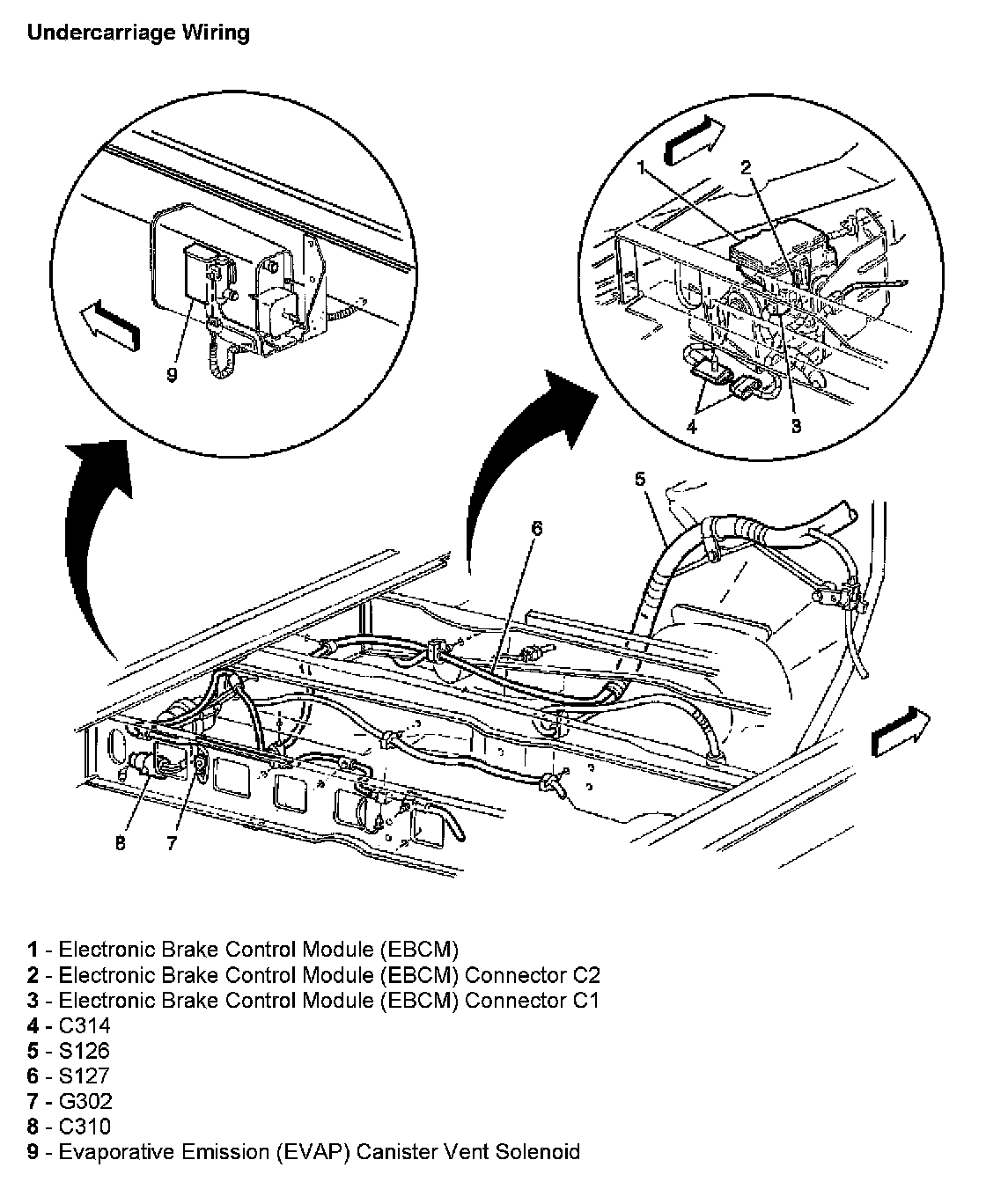 Undercarriage Wiring

9

1
2
4
3

5
6
8
7

1 - Electronic Brake Control Module (EBCM)
2 - Electronic Brake Control Module (EBCM) Connector C2
3 - Electronic Brake Control Module (EBCM) Connector C1
4 - C314
5 - S126
6 - S127
7 - G302
8 - C310
9 - Evaporative Emission (EVAP) Canister Vent Solenoid