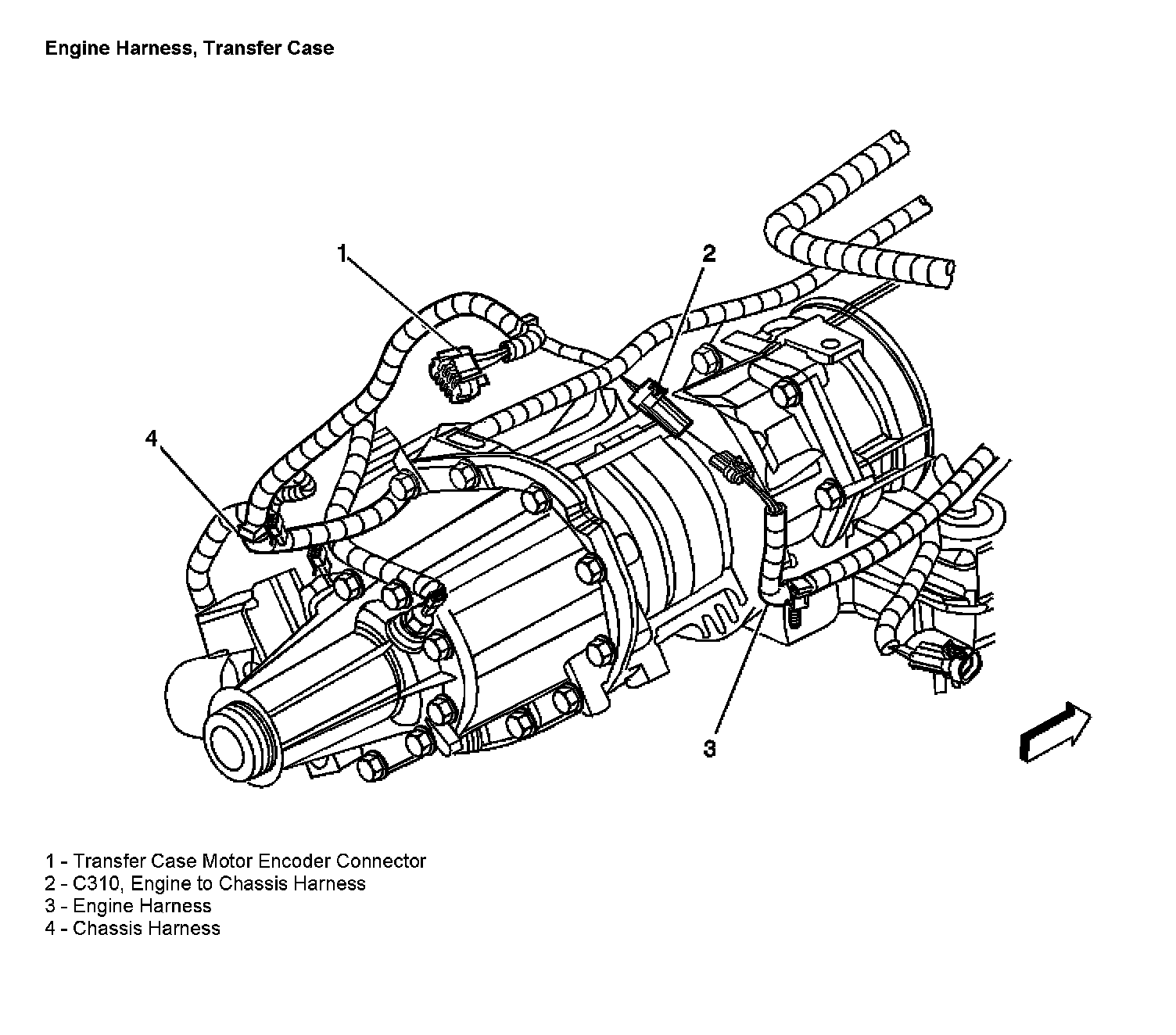 Engine Harness, Transfer Case

1

2

4

3

1 - Transfer Case Motor Encoder Connector
2 - C310, Engine to Chassis Harness
3 - Engine Harness
4 - Chassis Harness