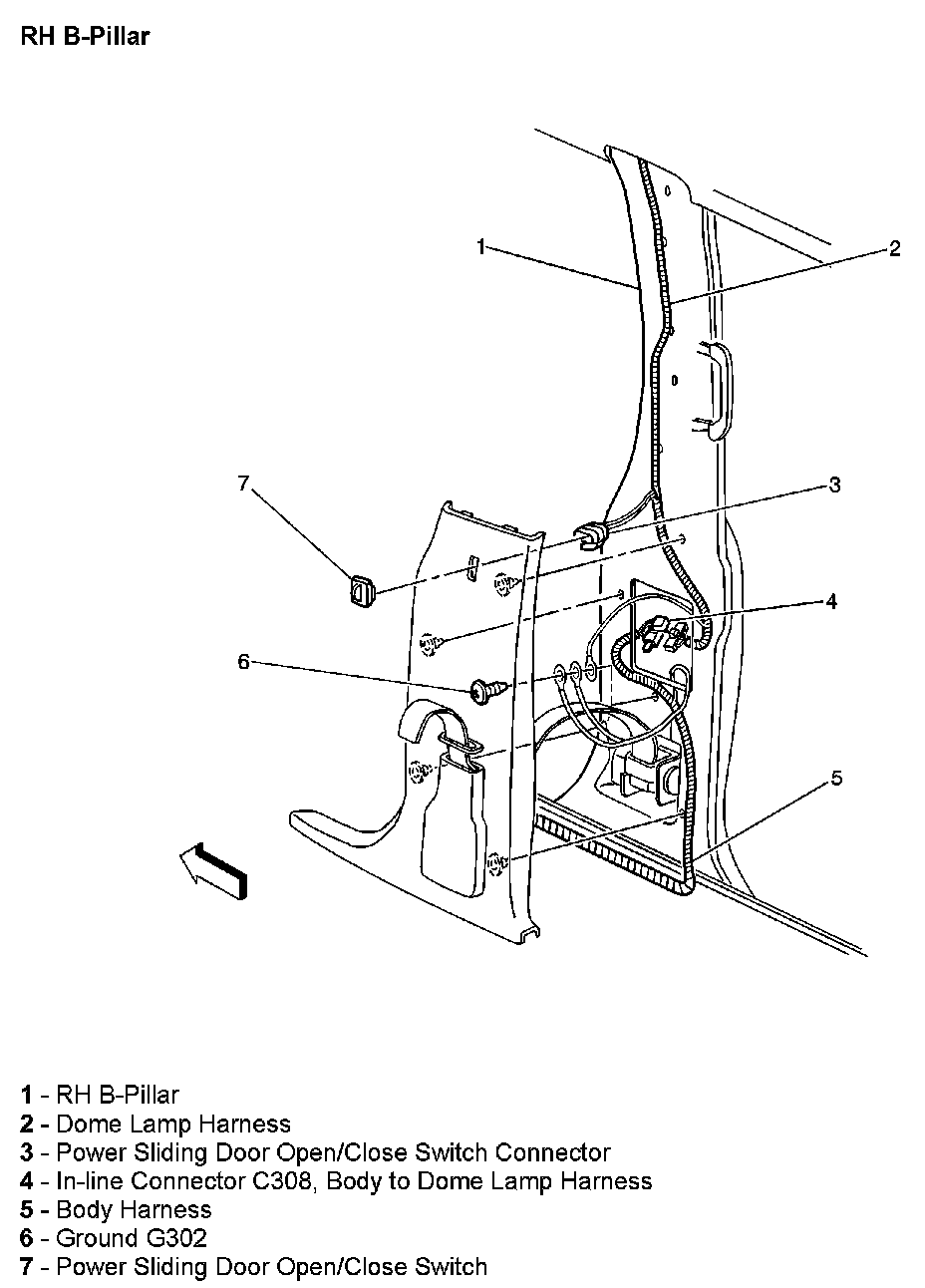 RH B-Pillar

1
2
7
3
4
6
5

1 - RH B-Pillar
2 - Dome Lamp Harness
3 - Power Sliding Door Open/Close Switch Connector
4 - In-line Connector C308, Body to Dome Lamp Harness
5 - Body Harness
6 - Ground G302
7 - Power Sliding Door Open/Close Switch