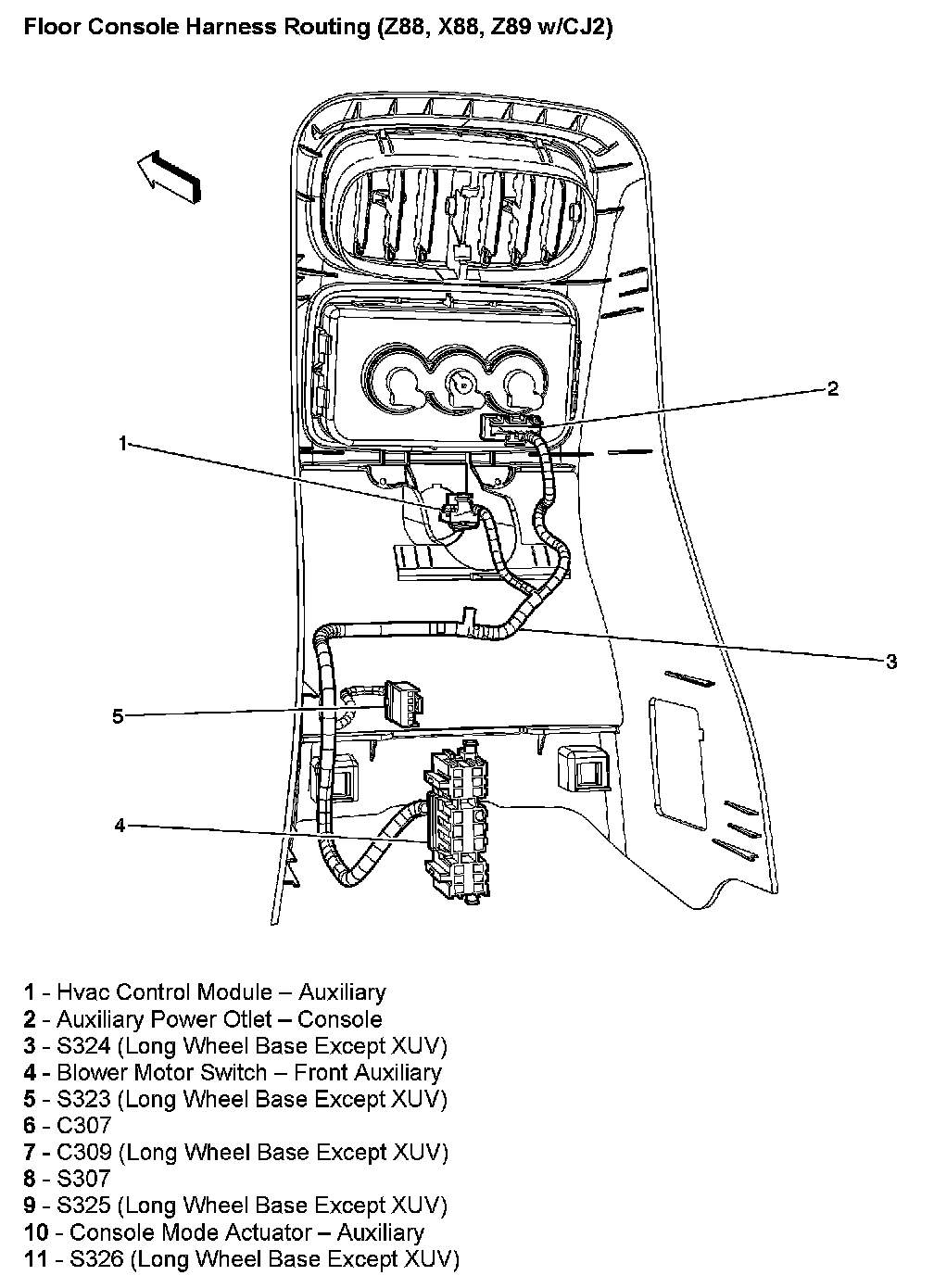 Floor Console Harness Routing (Z88, X88, Z89 w/CJ2)

2

1

3

5

4

1 - Hvac Control Module – Auxiliary
2 - Auxiliary Power Otlet – Console
3 - S324 (Long Wheel Base Except XUV)
4 - Blower Motor Switch – Front Auxiliary
5 - S323 (Long Wheel Base Except XUV)
6 - C307
7 - C309 (Long Wheel Base Except XUV)
8 - S307
9 - S325 (Long Wheel Base Except XUV)
10 - Console Mode Actuator – Auxiliary
11 - S326 (Long Wheel Base Except XUV)