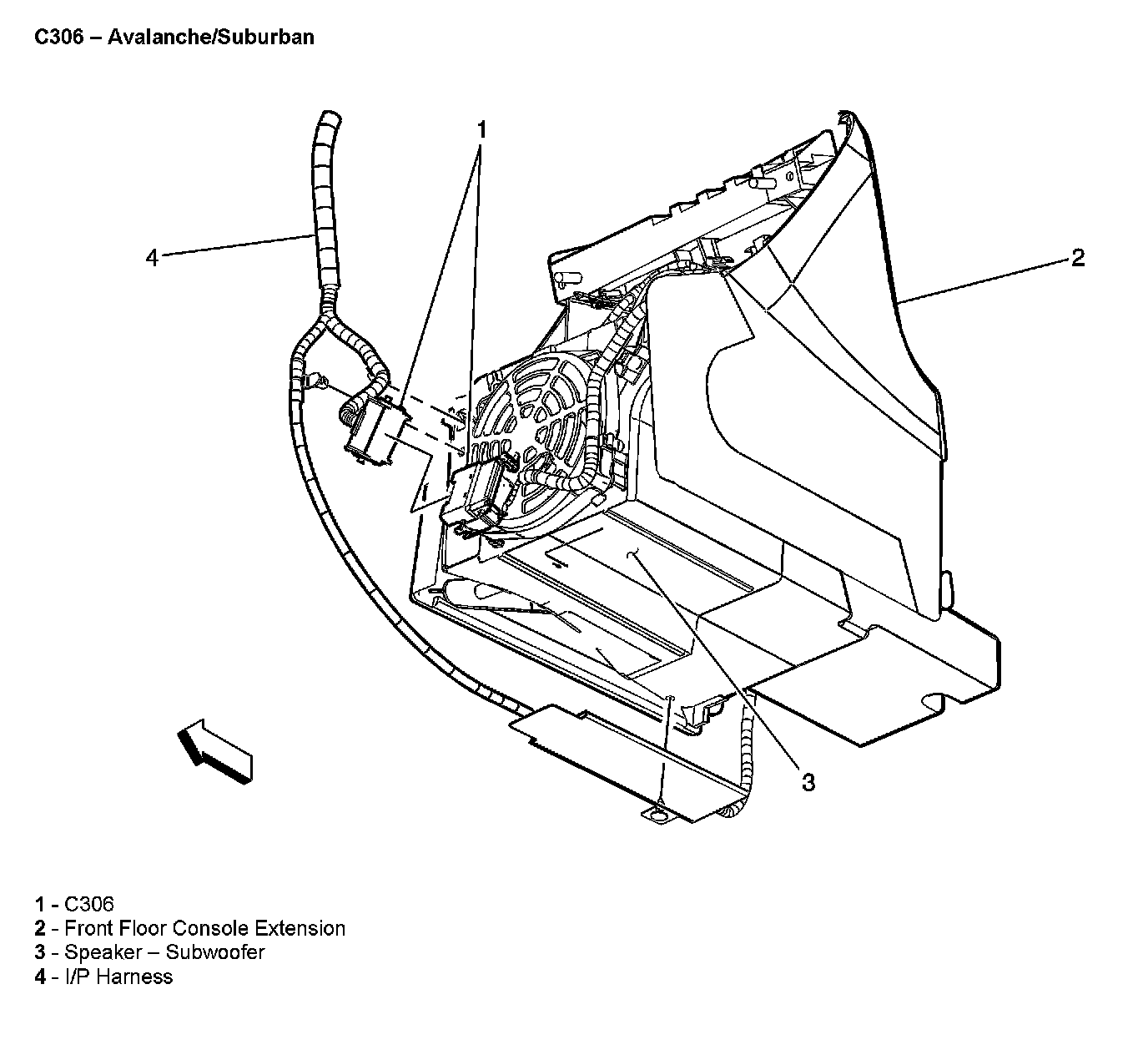 C306 – Avalanche/Suburban

1

4

2

3

1 - C306
2 - Front Floor Console Extension
3 - Speaker – Subwoofer
4 - I/P Harness