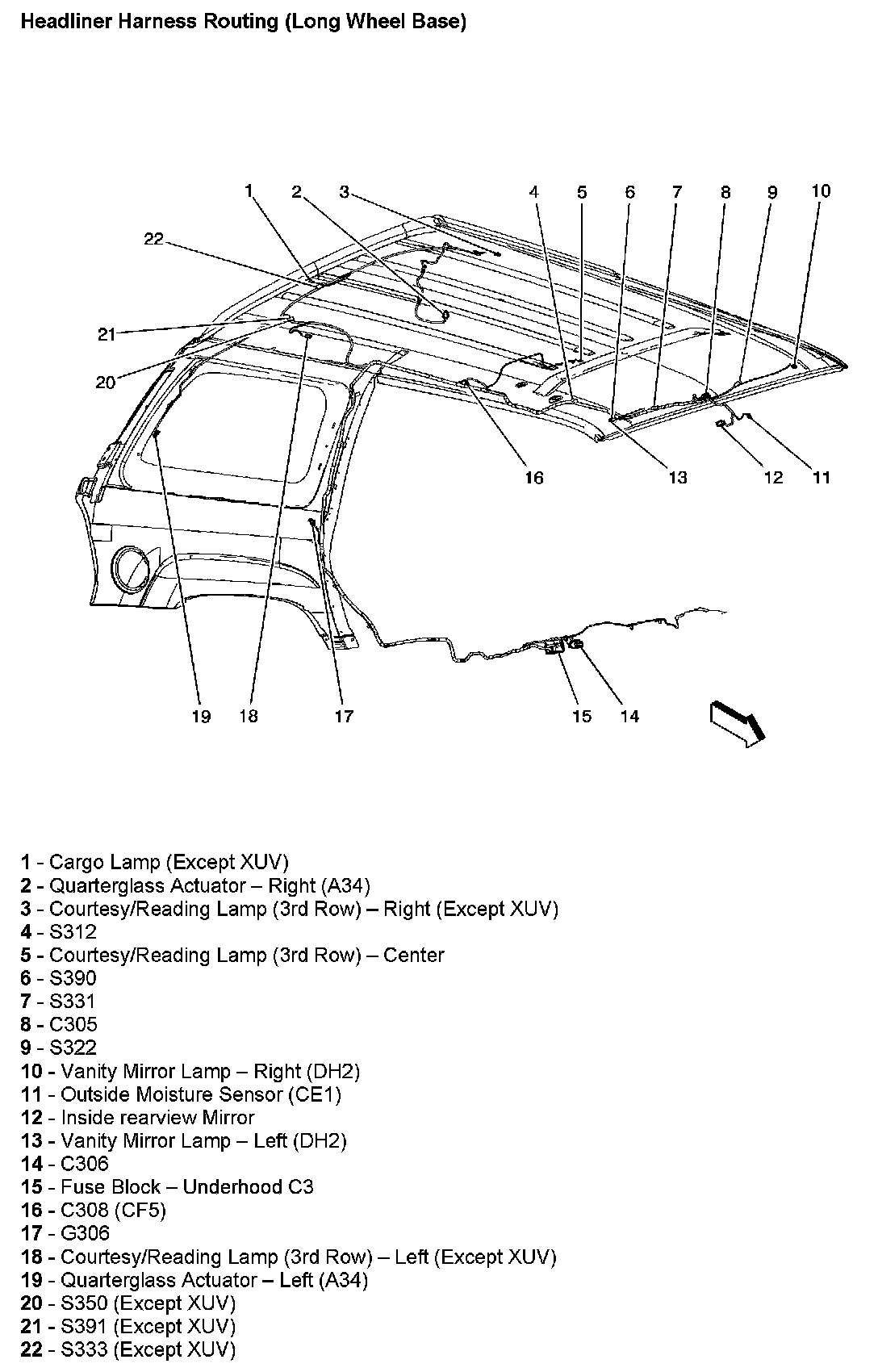 Headliner Harness Routing (Long Wheel Base)

1 2 3 4 5 6 7 8 9 10

22

21

20

16 13 12 11

19 18 17 15 14

1 - Cargo Lamp (Except XUV)
2 - Quarterglass Actuator – Right (A34)
3 - Courtesy/Reading Lamp (3rd Row) – Right (Except XUV)
4 - S312
5 - Courtesy/Reading Lamp (3rd Row) – Center
6 - S390
7 - S331
8 - C305
9 - S322
10 - Vanity Mirror Lamp – Right (DH2)
11 - Outside Moisture Sensor (CE1)
12 - Inside rearview Mirror
13 - Vanity Mirror Lamp – Left (DH2)
14 - C306
15 - Fuse Block – Underhood C3
16 - C308 (CF5)
17 - G306
18 - Courtesy/Reading Lamp (3rd Row) – Left (Except XUV)
19 - Quarterglass Actuator – Left (A34)
20 - S350 (Except XUV)
21 - S391 (Except XUV)
22 - S333 (Except XUV)