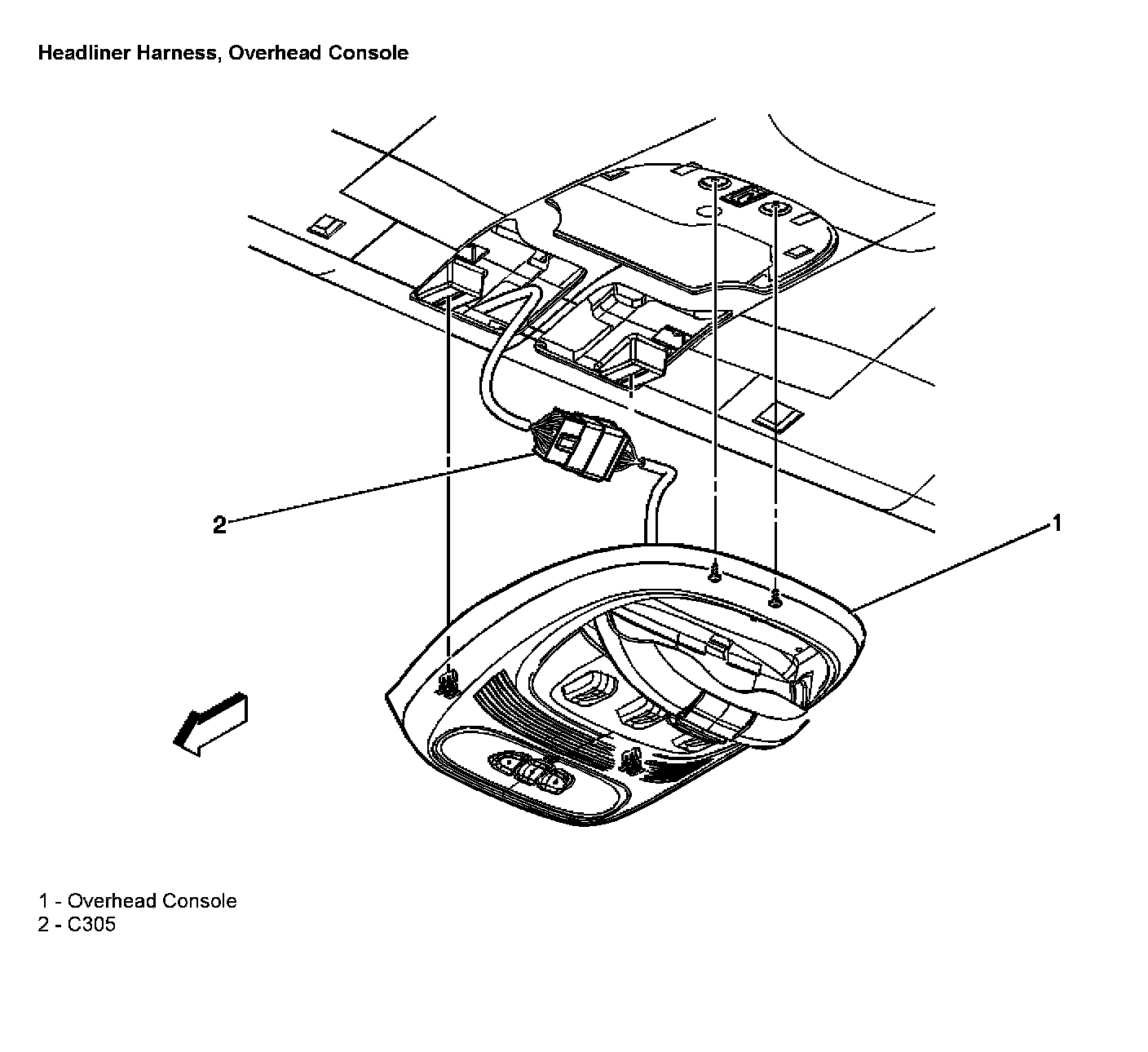 Headliner Harness, Overhead Console

2

1

1 - Overhead Console
2 - C305