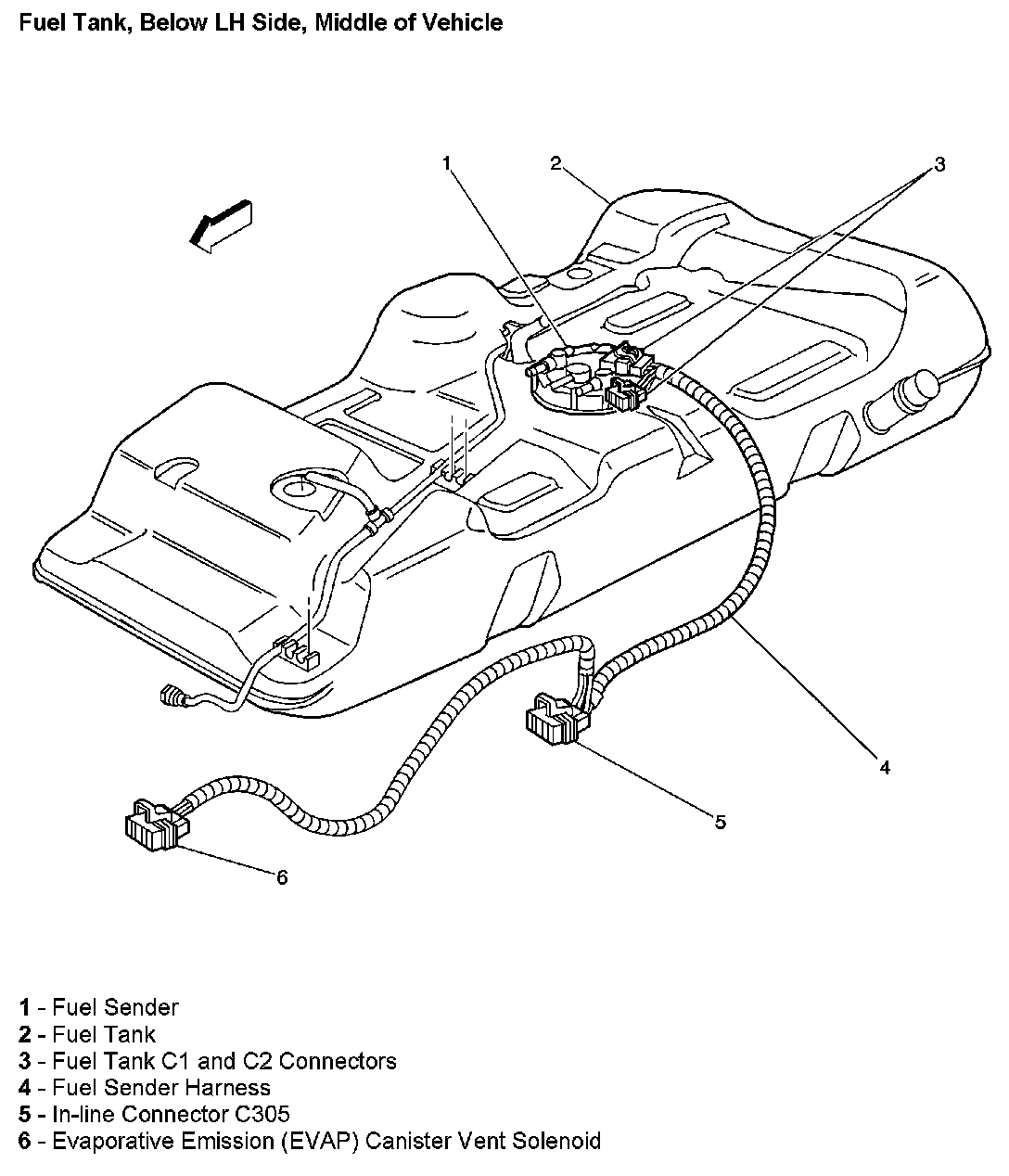 Fuel Tank, Below LH Side, Middle of Vehicle

1
2
3

4

5

6

1 - Fuel Sender
2 - Fuel Tank
3 - Fuel Tank C1 and C2 Connectors
4 - Fuel Sender Harness
5 - In-line Connector C305
6 - Evaporative Emission (EVAP) Canister Vent Solenoid