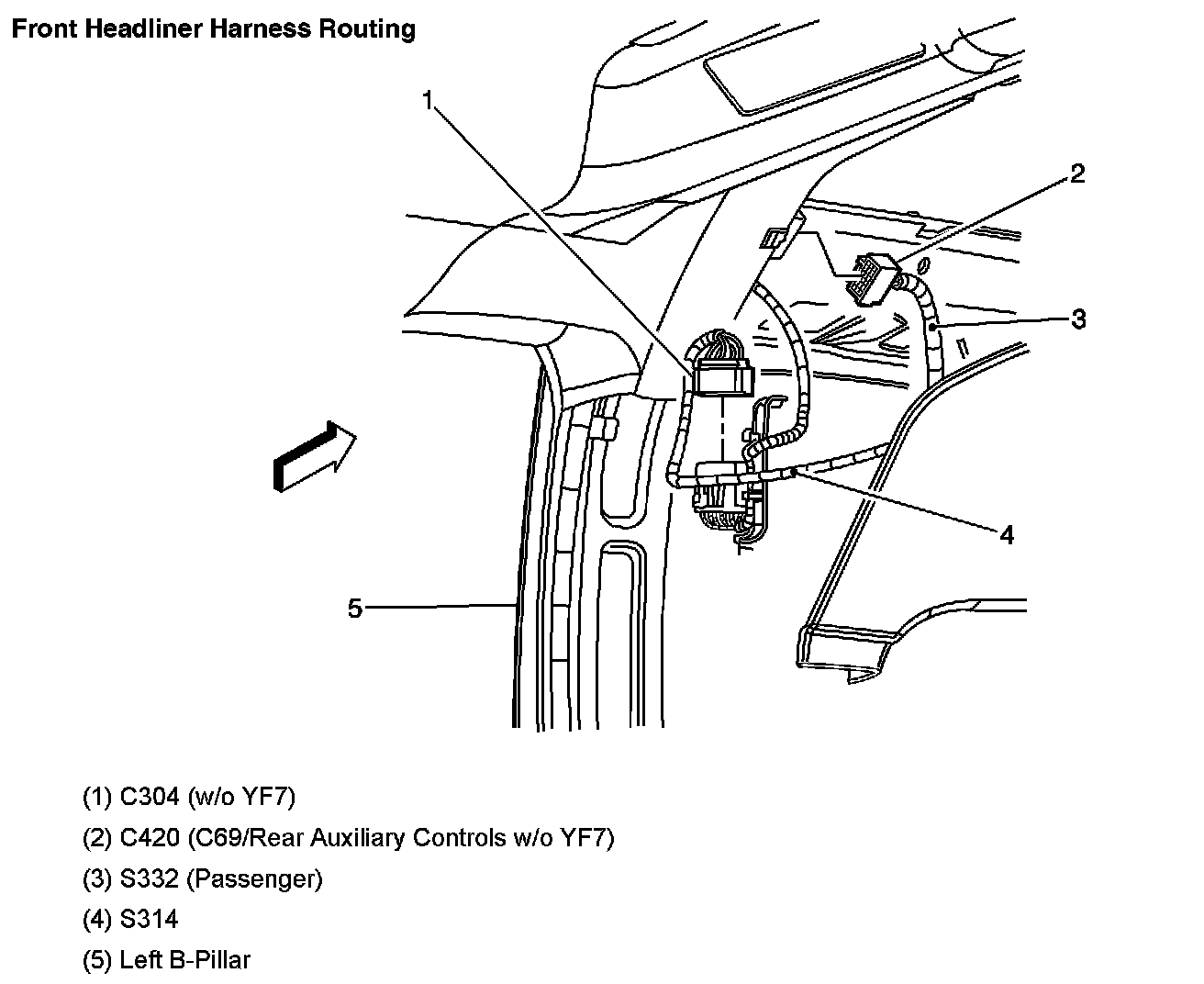 Front Headliner Harness Routing

1

2

3

4

5

(1) C304 (w/o YF7)

(2) C420 (C69/Rear Auxiliary Controls w/o YF7)

(3) S332 (Passenger)

(4) S314

(5) Left B-Pillar