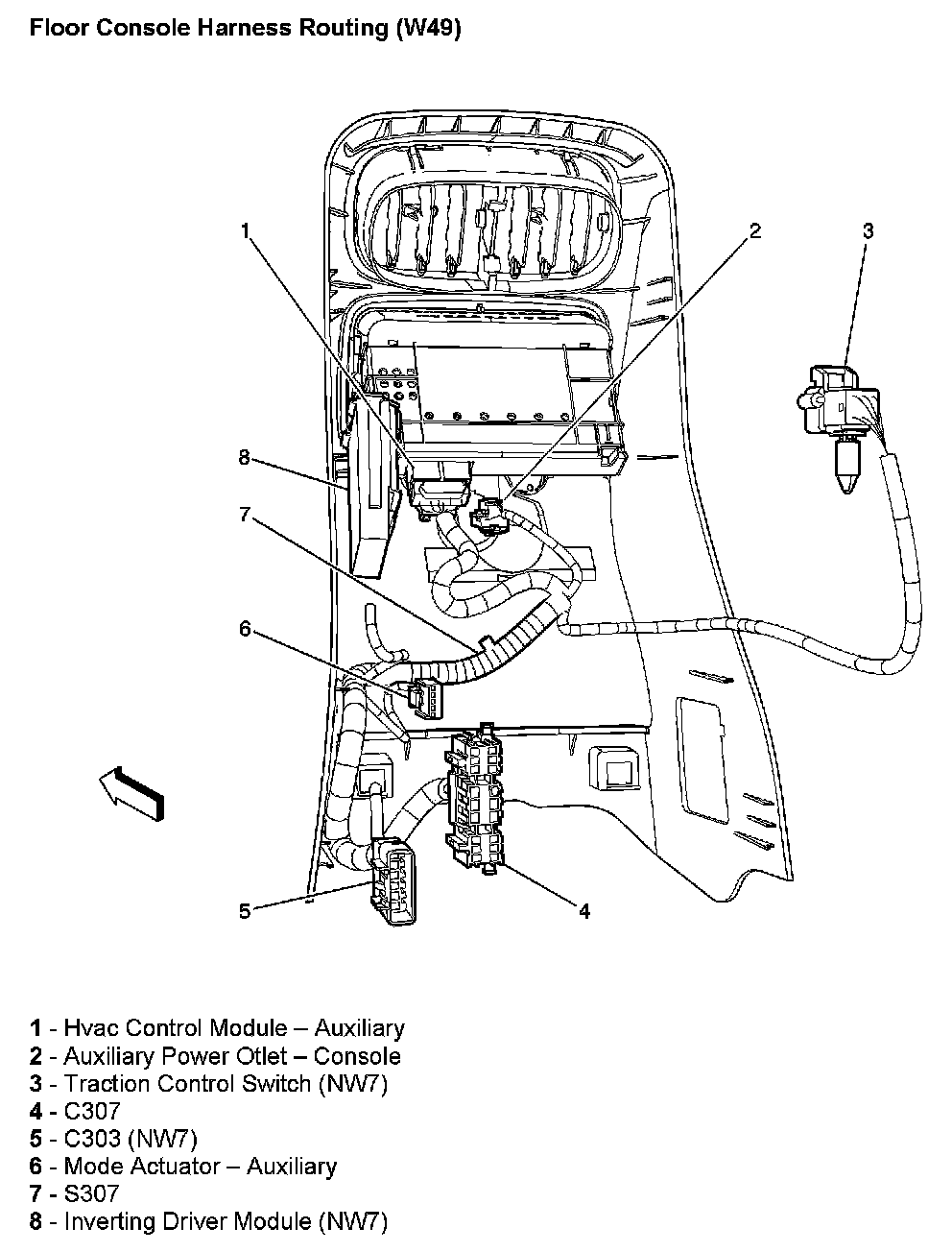 Floor Console Harness Routing (W49)

1

2

3

8

7

6

5

4

1 - Hvac Control Module – Auxiliary
2 - Auxiliary Power Otlet – Console
3 - Traction Control Switch (NW7)
4 - C307
5 - C303 (NW7)
6 - Mode Actuator – Auxiliary
7 - S307
8 - Inverting Driver Module (NW7)