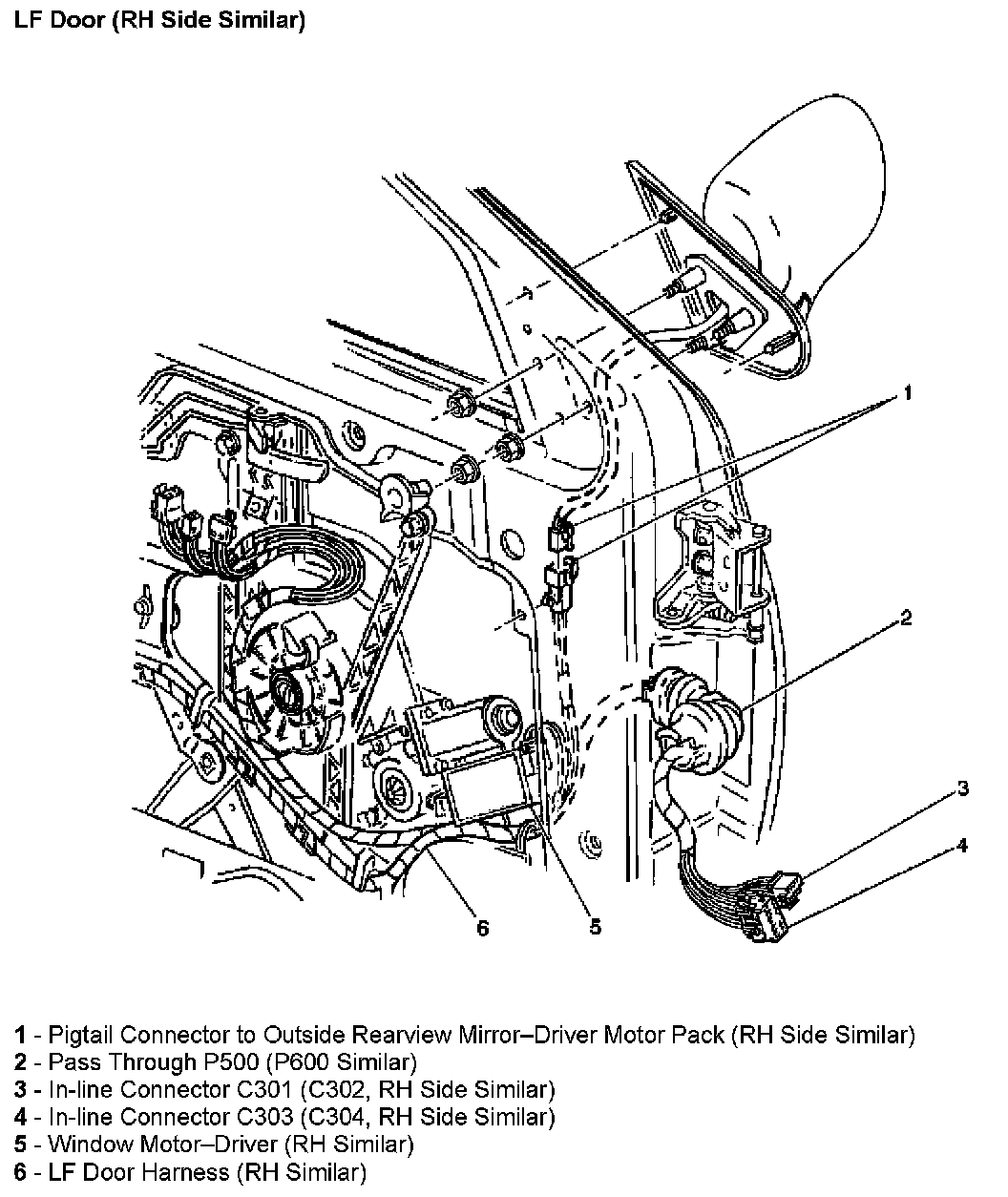 LF Door (RH Side Similar)

1

2

3

4

6

5

1 - Pigtail Connector to Outside Rearview Mirror–Driver Motor Pack (RH Side Similar)
2 - Pass Through P500 (P600 Similar)
3 - In-line Connector C301 (C302, RH Side Similar)
4 - In-line Connector C303 (C304, RH Side Similar)
5 - Window Motor–Driver (RH Similar)
6 - LF Door Harness (RH Similar)