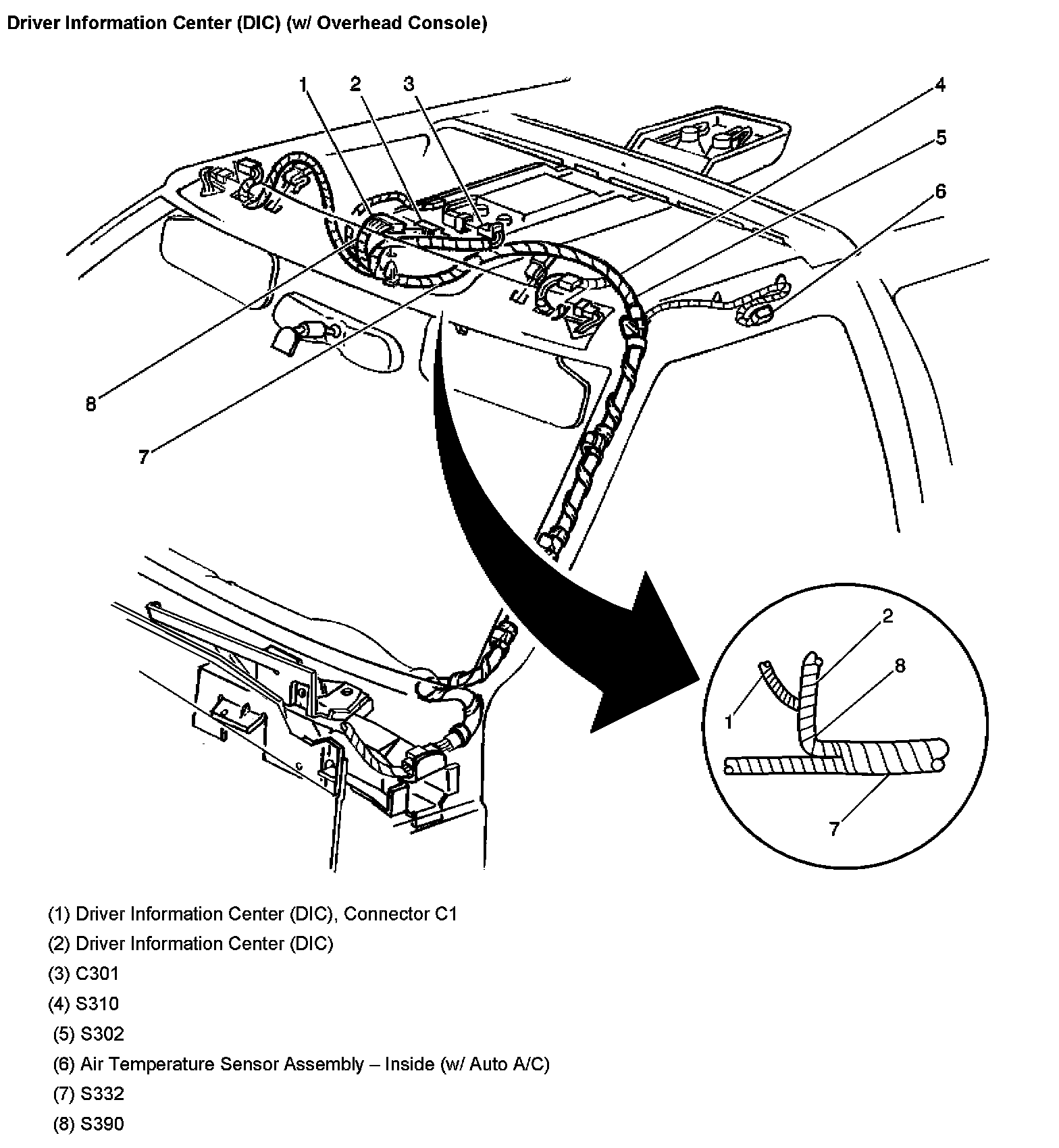 Driver Information Center (DIC) (w/ Overhead Console)

1 2 3 4 5 6

8

7

2
8
1
7

(1) Driver Information Center (DIC), Connector C1

(2) Driver Information Center (DIC)

(3) C301

(4) S310

(5) S302

(6) Air Temperature Sensor Assembly – Inside (w/ Auto A/C)

(7) S332

(8) S390