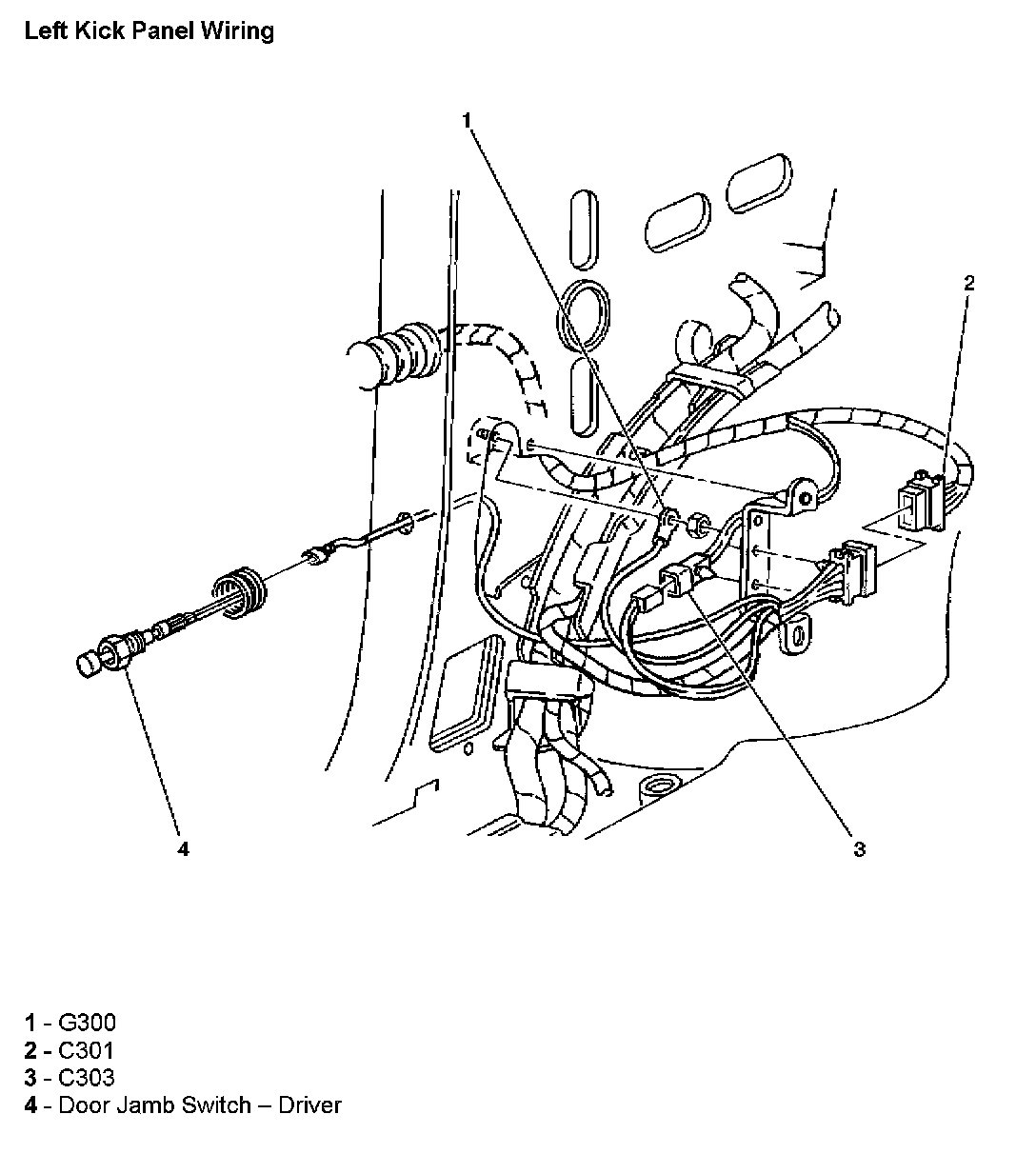 Left Kick Panel Wiring

1

2

4

3

1 - G300
2 - C301
3 - C303
4 - Door Jamb Switch – Driver