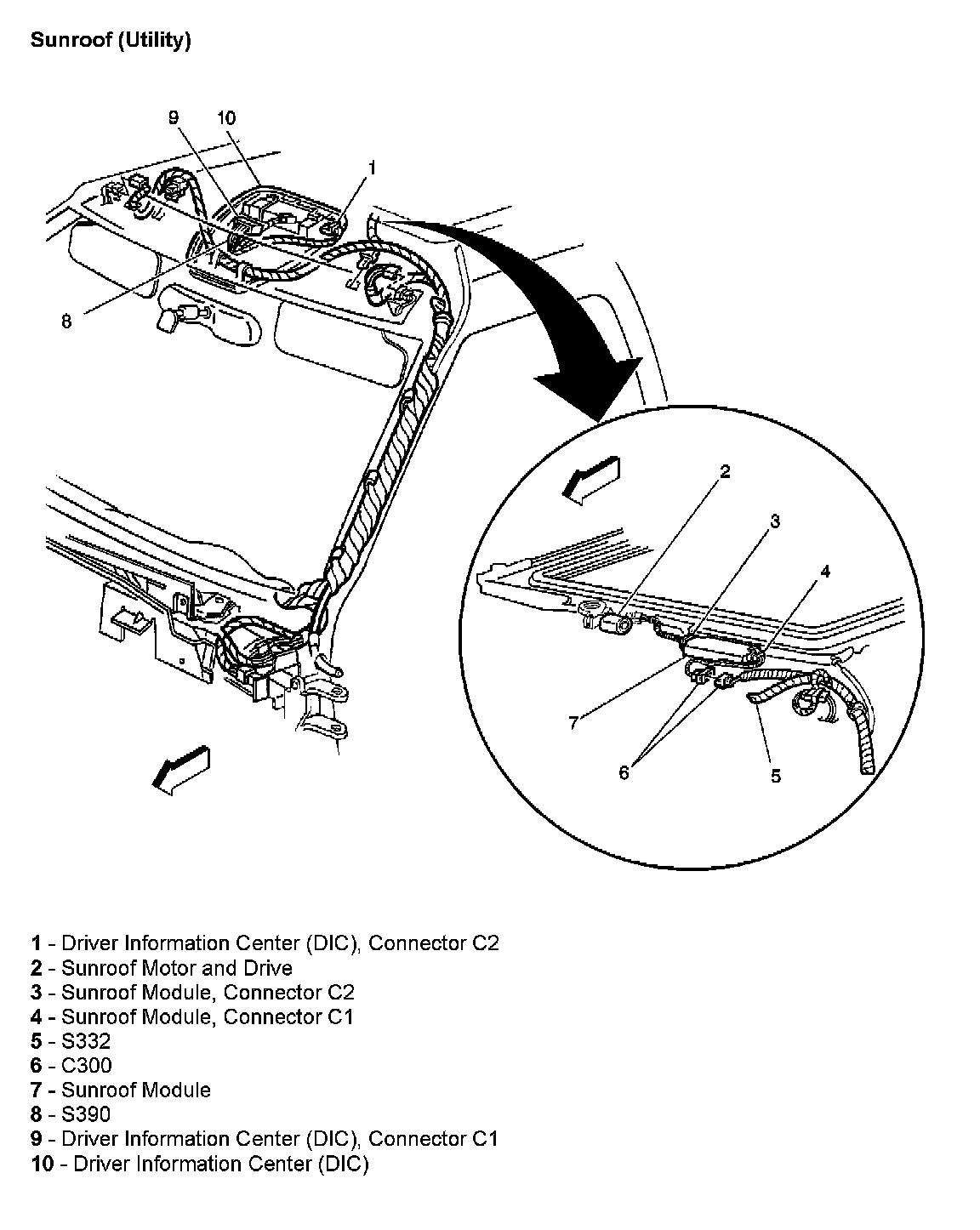 Sunroof (Utility)

9
10
1
8
2
3
4
7
6
5

1 - Driver Information Center (DIC), Connector C2
2 - Sunroof Motor and Drive
3 - Sunroof Module, Connector C2
4 - Sunroof Module, Connector C1
5 - S332
6 - C300
7 - Sunroof Module
8 - S390
9 - Driver Information Center (DIC), Connector C1
10 - Driver Information Center (DIC)